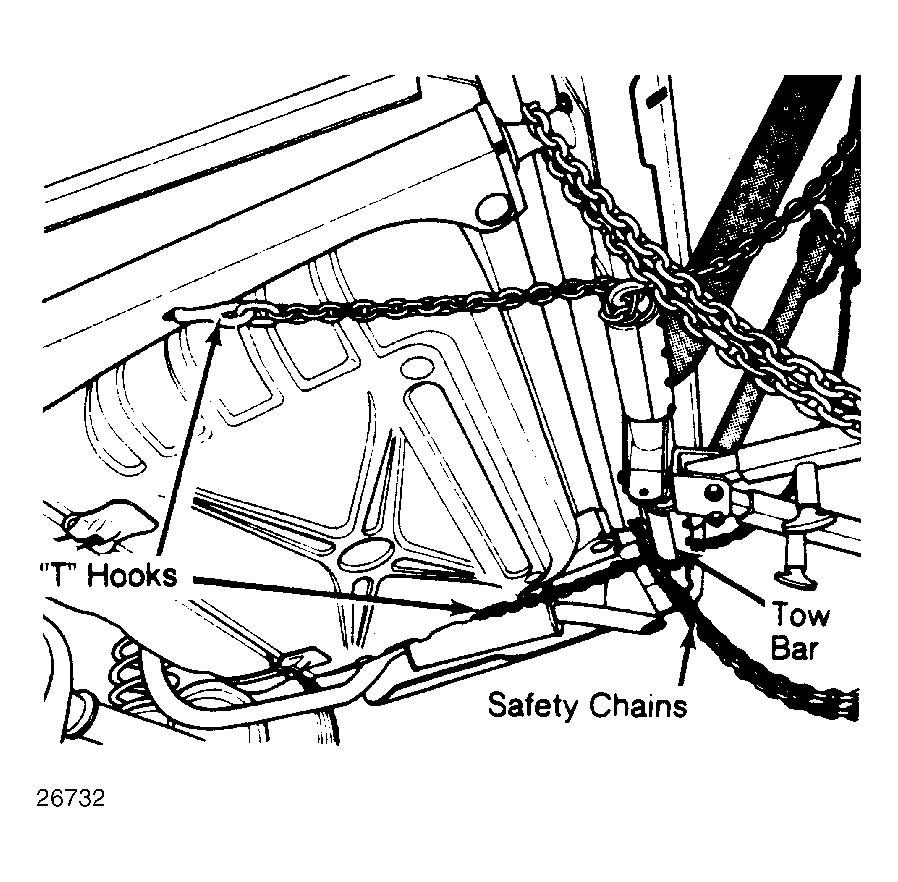 "T" Hooks

Tow Bar

Safety Chains

26732