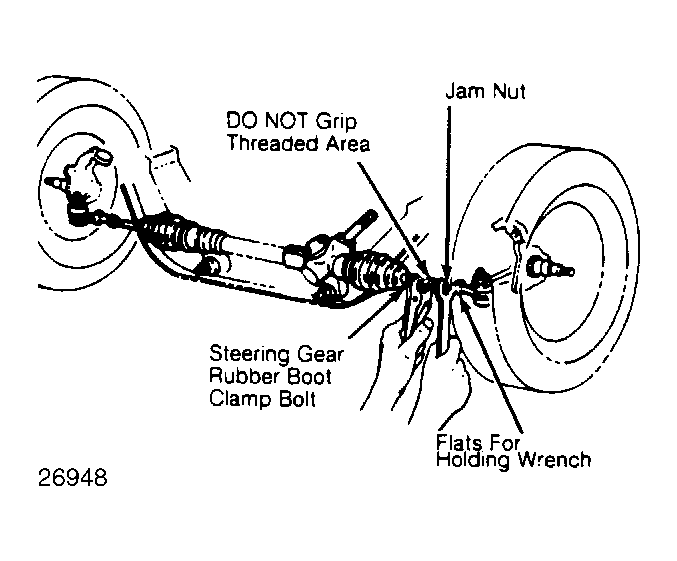 Jam Nut

DO NOT Grip
Threaded Area

Steering Gear
Rubber Boot
Clamp Bolt

Flats For
Holding Wrench

26948