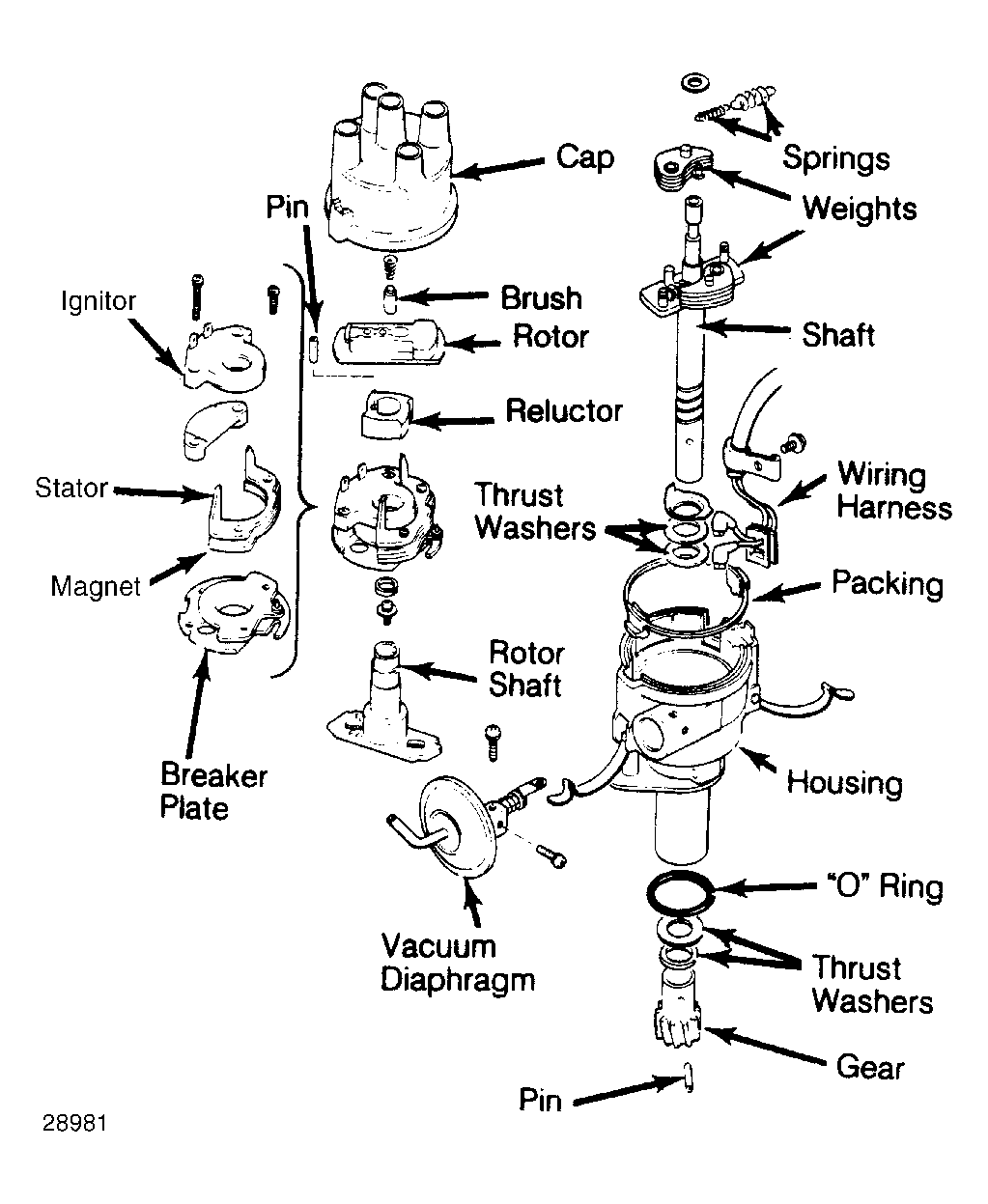 Cap
Springs
Weights
Pin
Ignitor
Brush
Rotor
Shaft
Reluctor
Stator
Thrust Washers
Wiring Harness
Magnet
Packing
Rotor Shaft
Breaker Plate
Housing
Vacuum Diaphragm
"O" Ring
Thrust Washers
Gear
Pin
28981