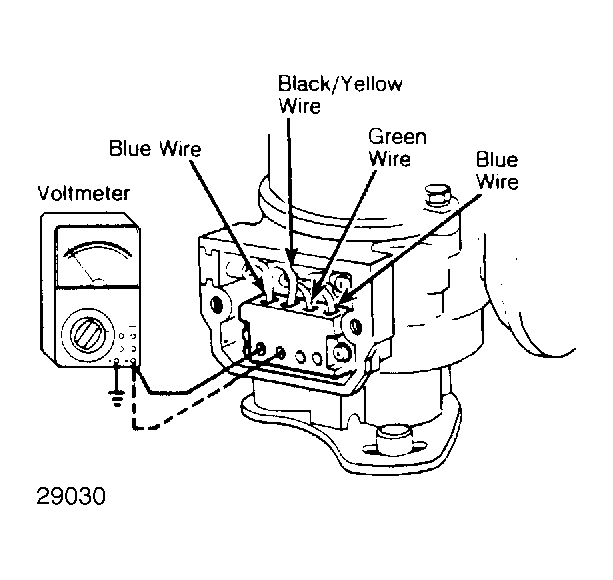 Black/Yellow Wire

Blue Wire

Green Wire

Blue Wire

Voltmeter

29030