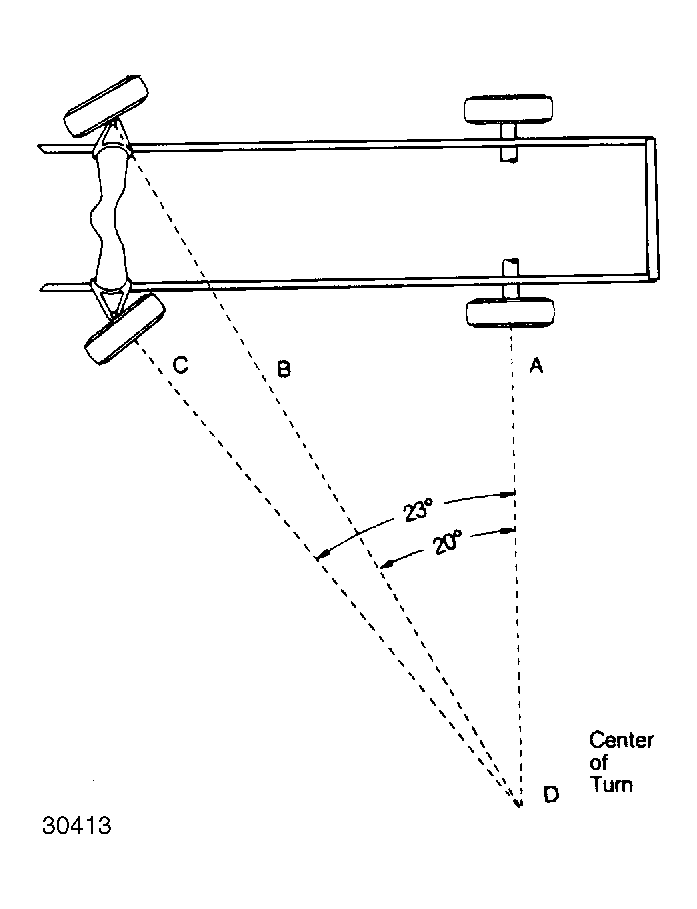 C
B
A
23°
20°
Center of Turn
D
30413