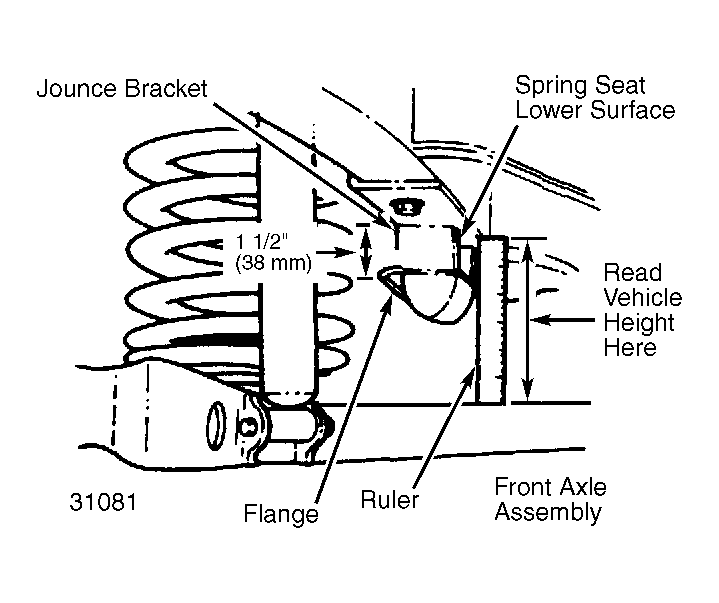 Jounce Bracket

Spring Seat Lower Surface

1 1/2" (38 mm)

Read Vehicle Height Here

31081

Flange

Ruler

Front Axle Assembly