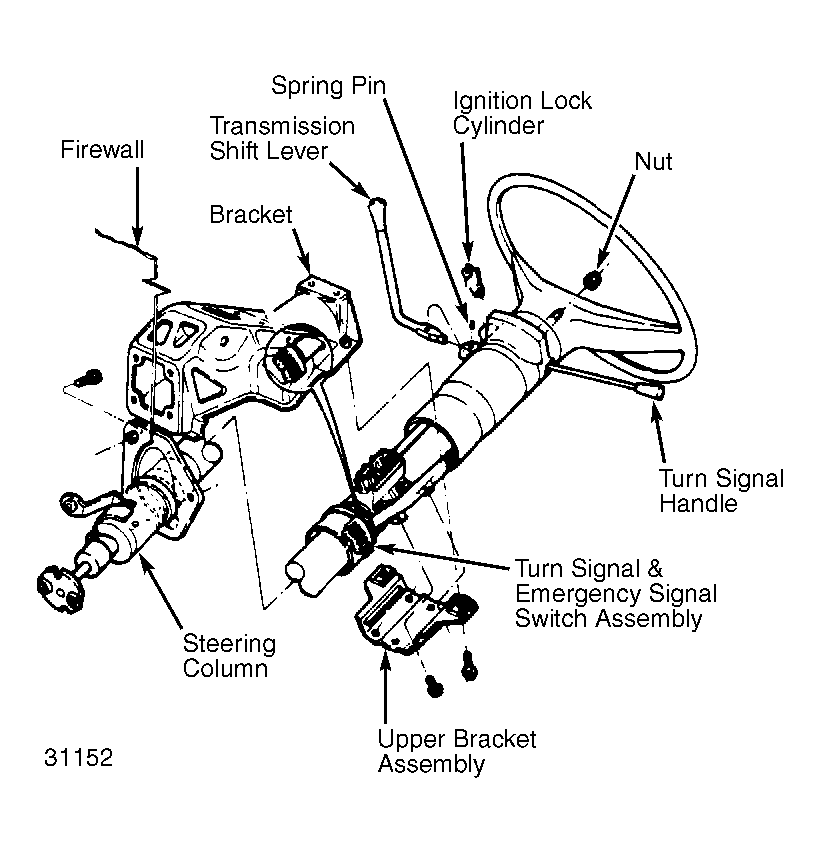 Spring Pin
Ignition Lock Cylinder
Transmission Shift Lever
Firewall
Nut
Bracket
Turn Signal Handle
Turn Signal & Emergency Signal Switch Assembly
Steering Column
Upper Bracket Assembly
31152