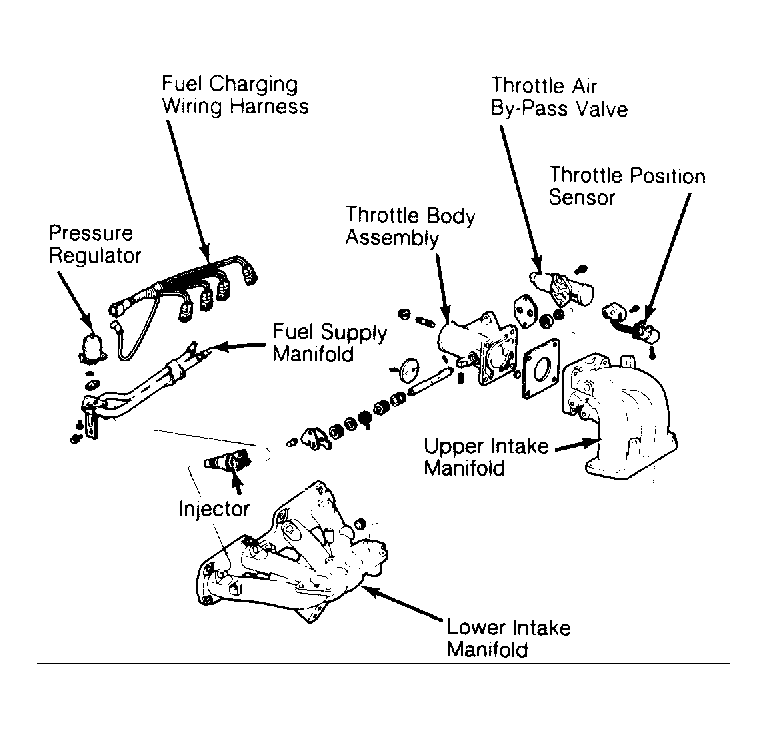 Fuel Charging Wiring Harness

Throttle Air By-Pass Valve

Throttle Position Sensor

Pressure Regulator

Throttle Body Assembly

Fuel Supply Manifold

Upper Intake Manifold

Injector

Lower Intake Manifold