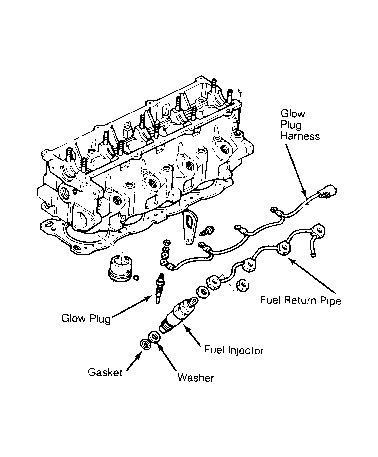 Glow Plug Harness

Fuel Return Pipe

Glow Plug

Fuel Injector

Gasket

Washer