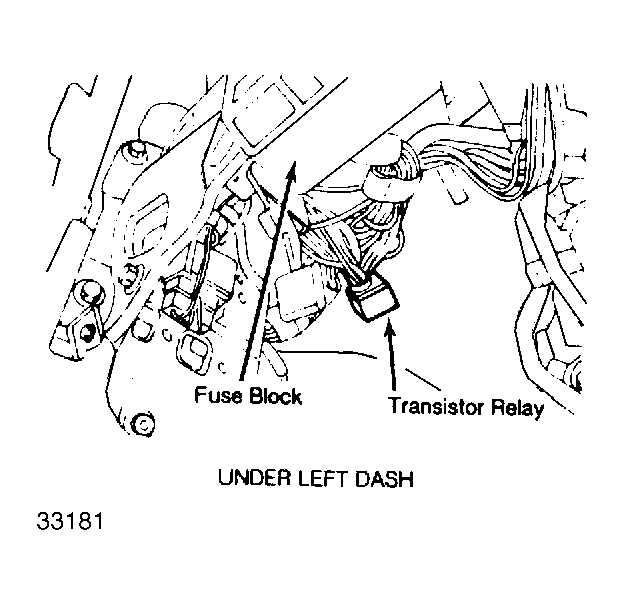 Fuse Block

Transistor Relay

UNDER LEFT DASH

33181