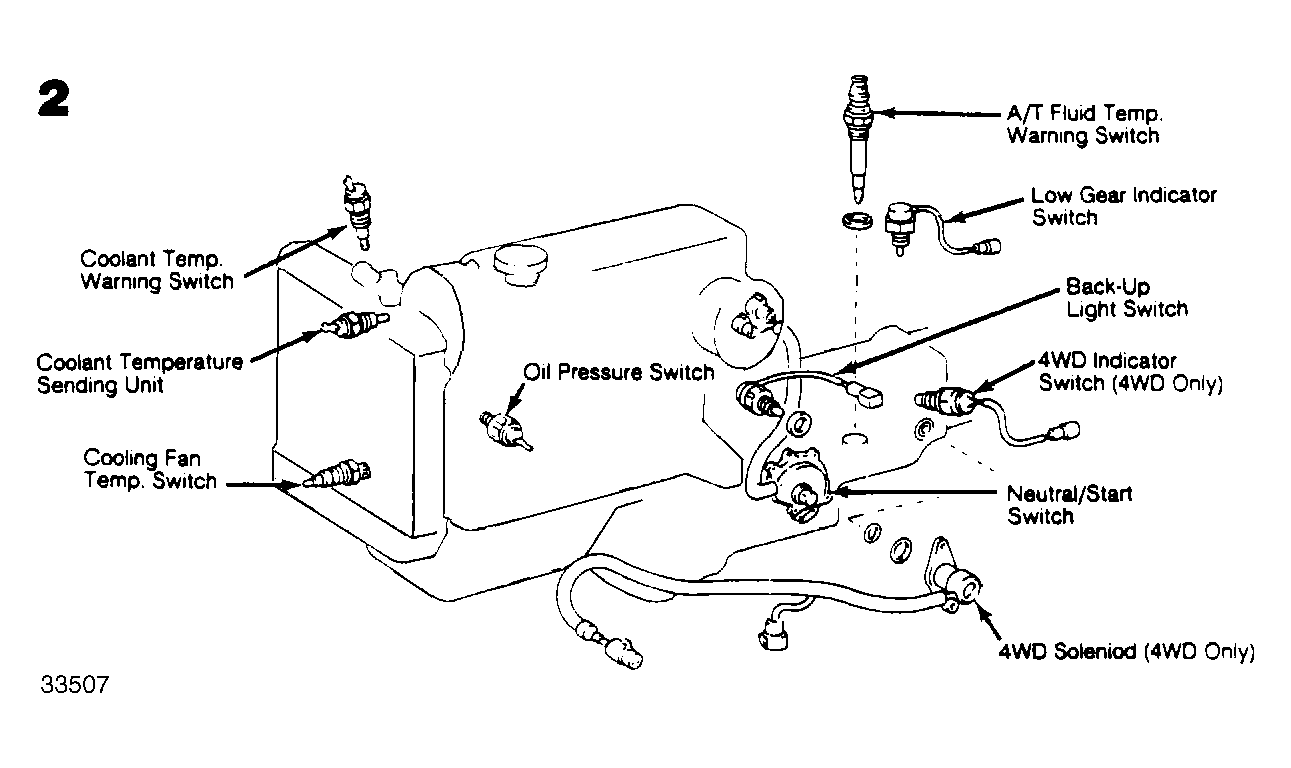 2

A/T Fluid Temp. Warning Switch

Low Gear Indicator Switch

Coolant Temp. Warning Switch

Back-Up Light Switch

Coolant Temperature Sending Unit

Oil Pressure Switch

4WD Indicator Switch (4WD Only)

Cooling Fan Temp. Switch

Neutral/Start Switch

4WD Soleniod (4WD Only)

33507