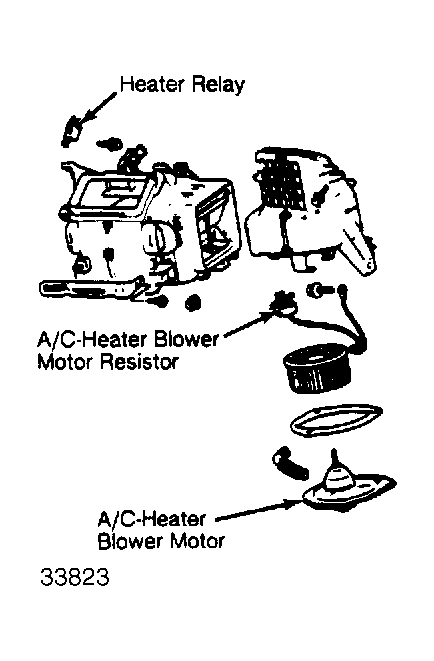 Heater Relay

A/C-Heater Blower Motor Resistor

A/C-Heater Blower Motor

33823