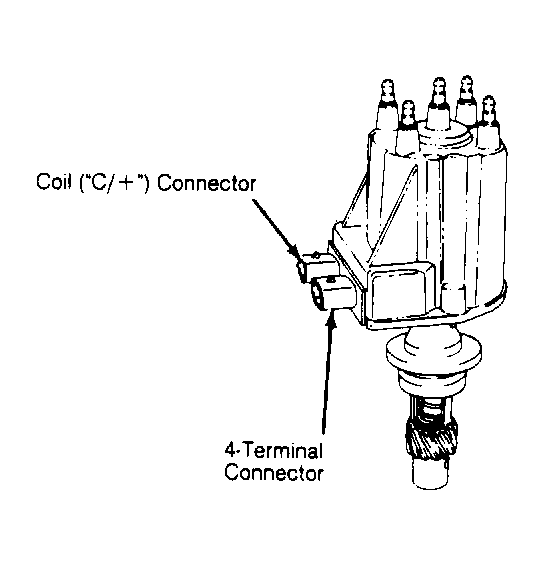 Coil ("C/+") Connector

4-Terminal
Connector