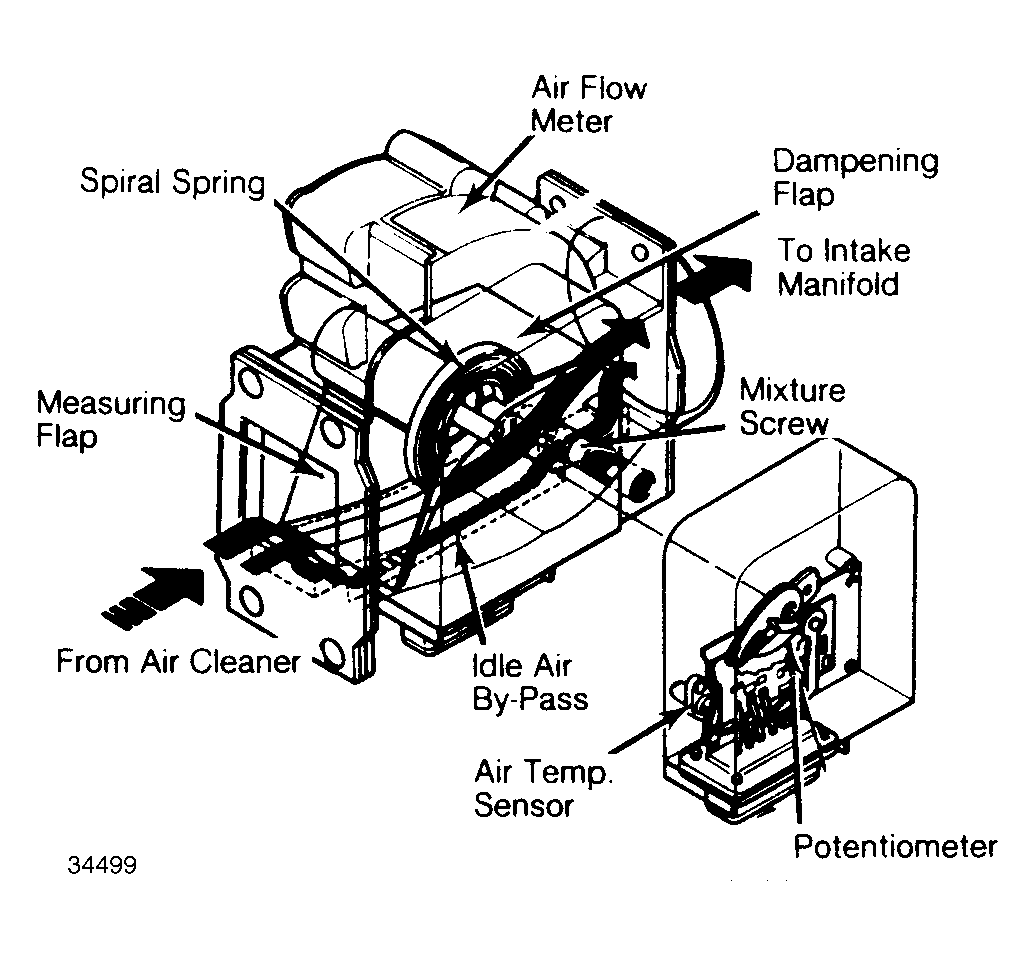 Air Flow Meter

Spiral Spring

Dampening Flap

To Intake Manifold

Measuring Flap

Mixture Screw

From Air Cleaner

Idle Air By-Pass

Air Temp. Sensor

Potentiometer

34499