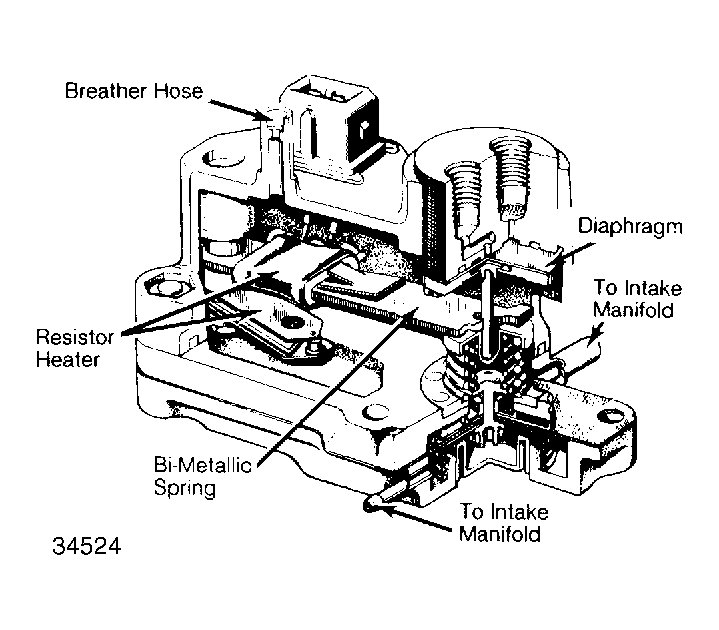 Breather Hose

Diaphragm

To Intake Manifold

Resistor Heater

Bi-Metallic Spring

To Intake Manifold

34524