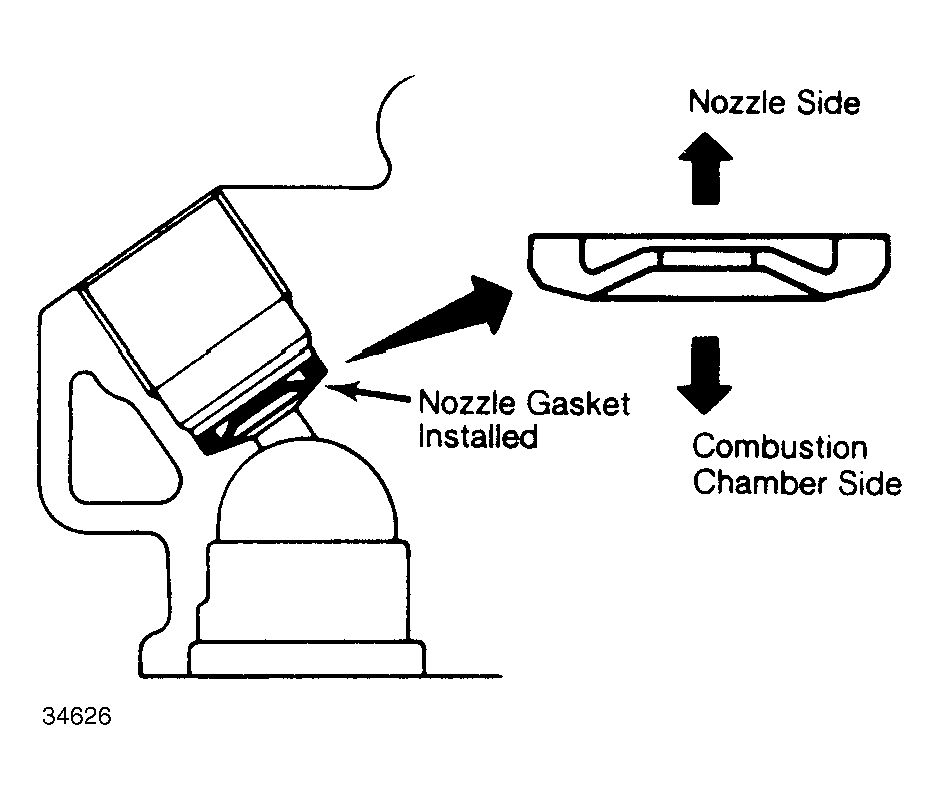 Nozzle Side

Nozzle Gasket Installed

Combustion Chamber Side

34626