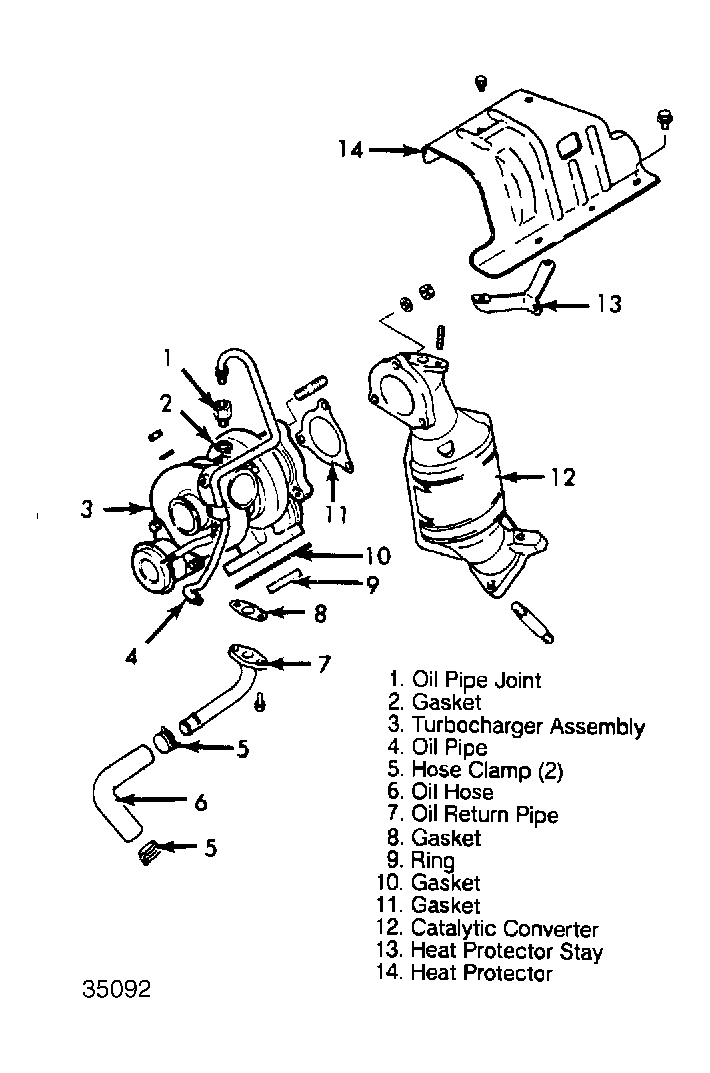 14
13
1
2
3
11
12
10
9
8
4
7
5
6
5

1. Oil Pipe Joint
2. Gasket
3. Turbocharger Assembly
4. Oil Pipe
5. Hose Clamp (2)
6. Oil Hose
7. Oil Return Pipe
8. Gasket
9. Ring
10. Gasket
11. Gasket
12. Catalytic Converter
13. Heat Protector Stay
14. Heat Protector

35092