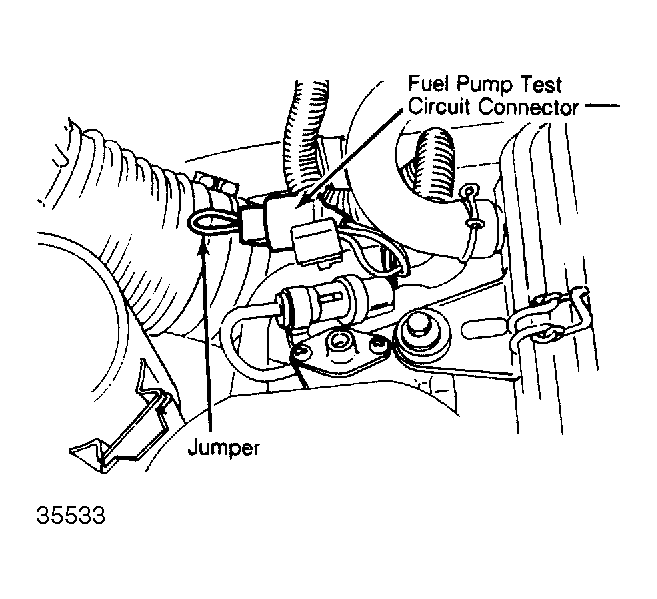 Fuel Pump Test Circuit Connector

Jumper

35533