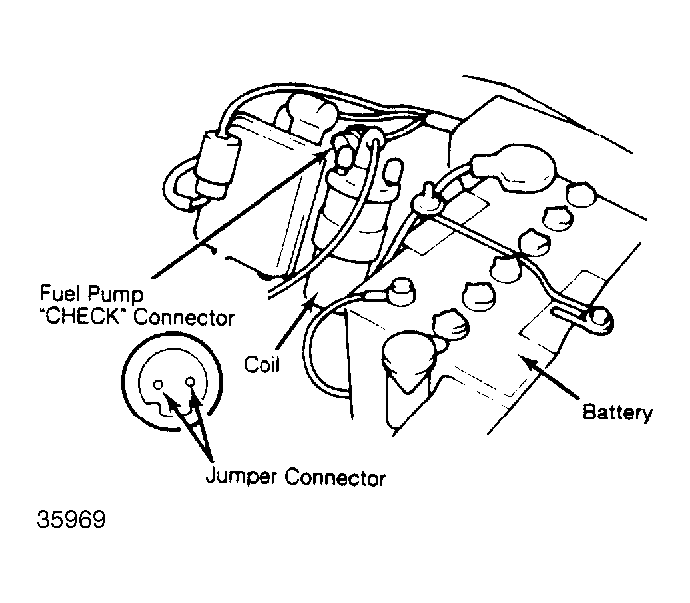 Fuel Pump
"CHECK" Connector

Coil

Battery

Jumper Connector

35969