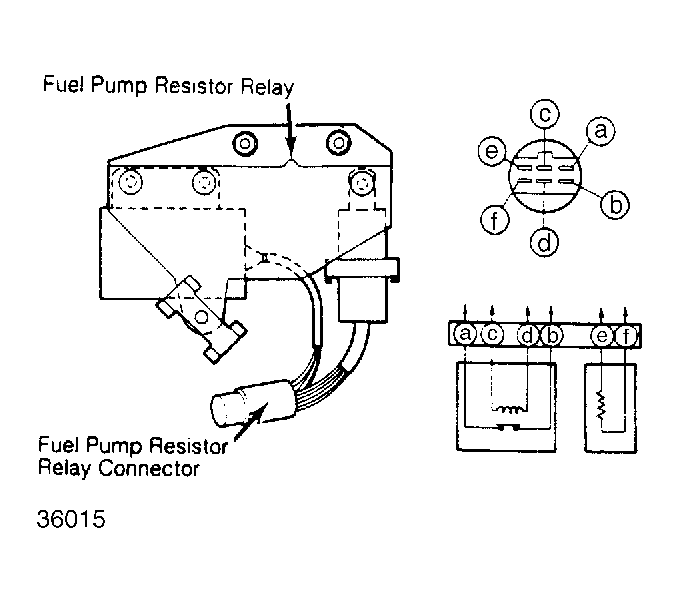 Fuel Pump Resistor Relay

c
a
e
b
f
d

a c d b e f

Fuel Pump Resistor Relay Connector

36015