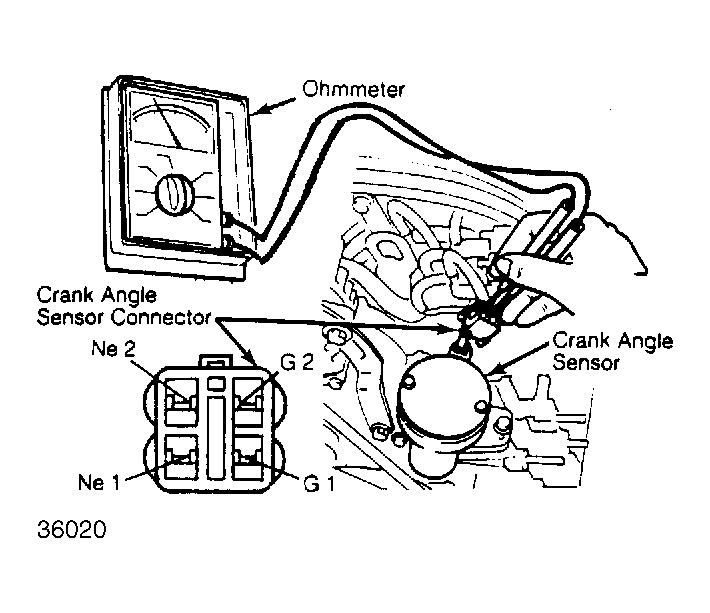 Ohmmeter

Crank Angle Sensor Connector

Crank Angle Sensor

Ne 2

G 2

Ne 1

G 1

36020