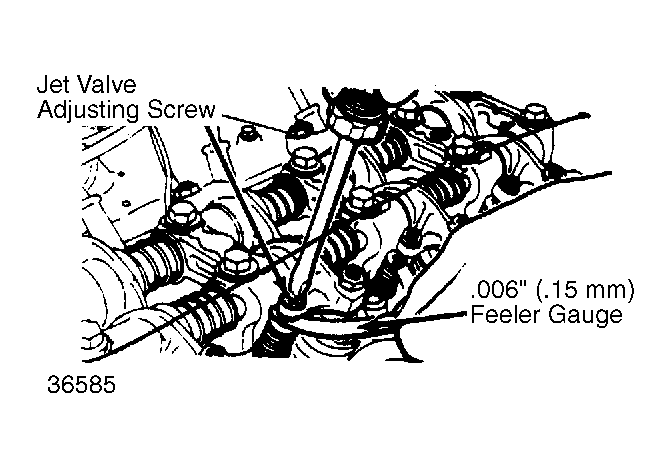 Jet Valve
Adjusting Screw

.006" (.15 mm)
Feeler Gauge

36585