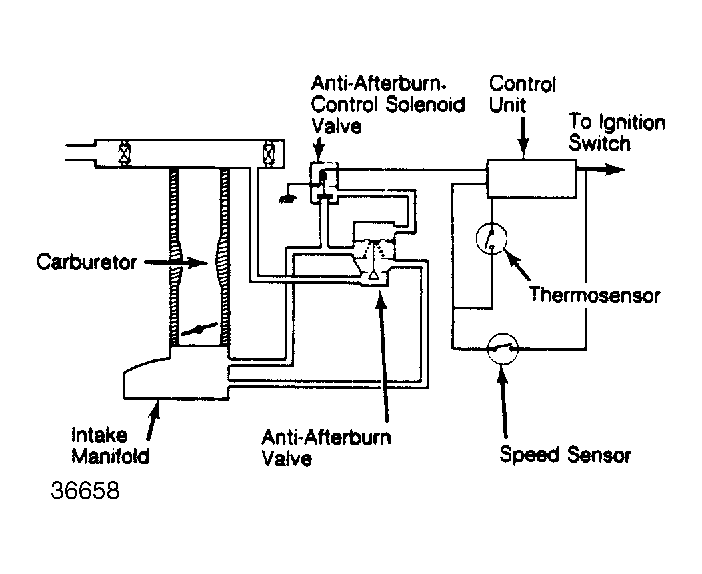 Anti-Afterburn-Control Solenoid Valve

Control Unit

To Ignition Switch

Carburetor

Thermosensor

Intake Manifold

Anti-Afterburn Valve

Speed Sensor

36658