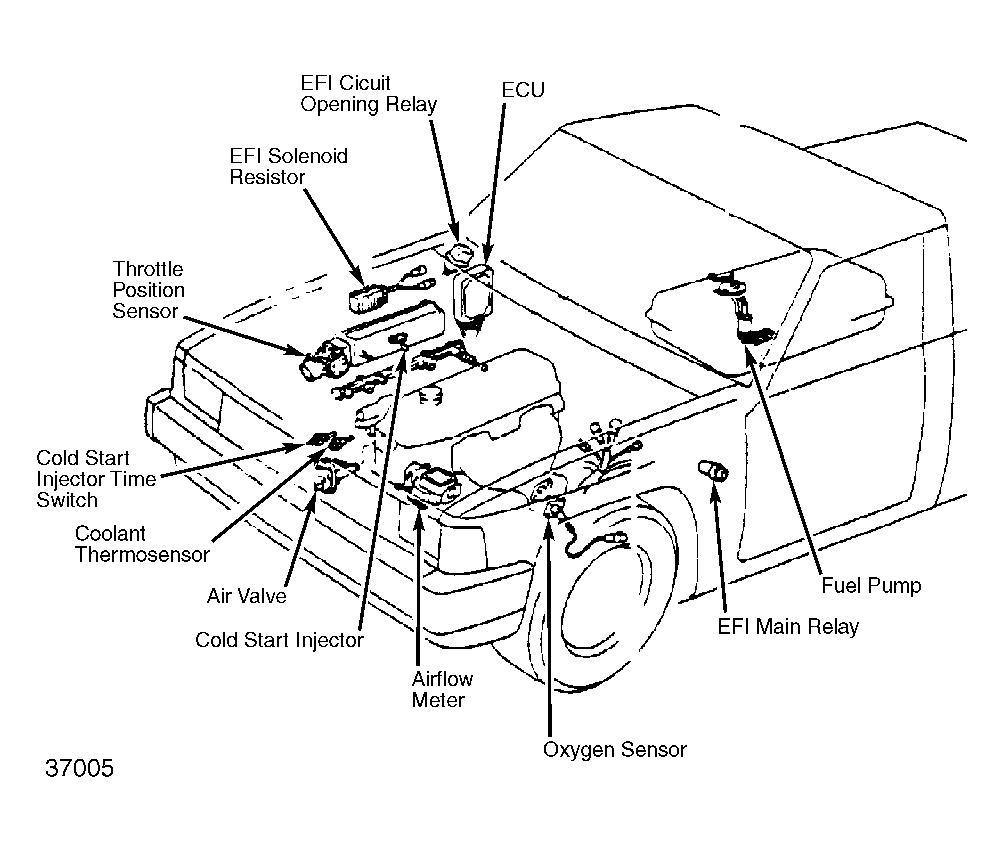 EFI Cicuit Opening Relay

ECU

EFI Solenoid Resistor

Throttle Position Sensor

Cold Start Injector Time Switch

Coolant Thermosensor

Air Valve

Cold Start Injector

Airflow Meter

Oxygen Sensor

EFI Main Relay

Fuel Pump

37005