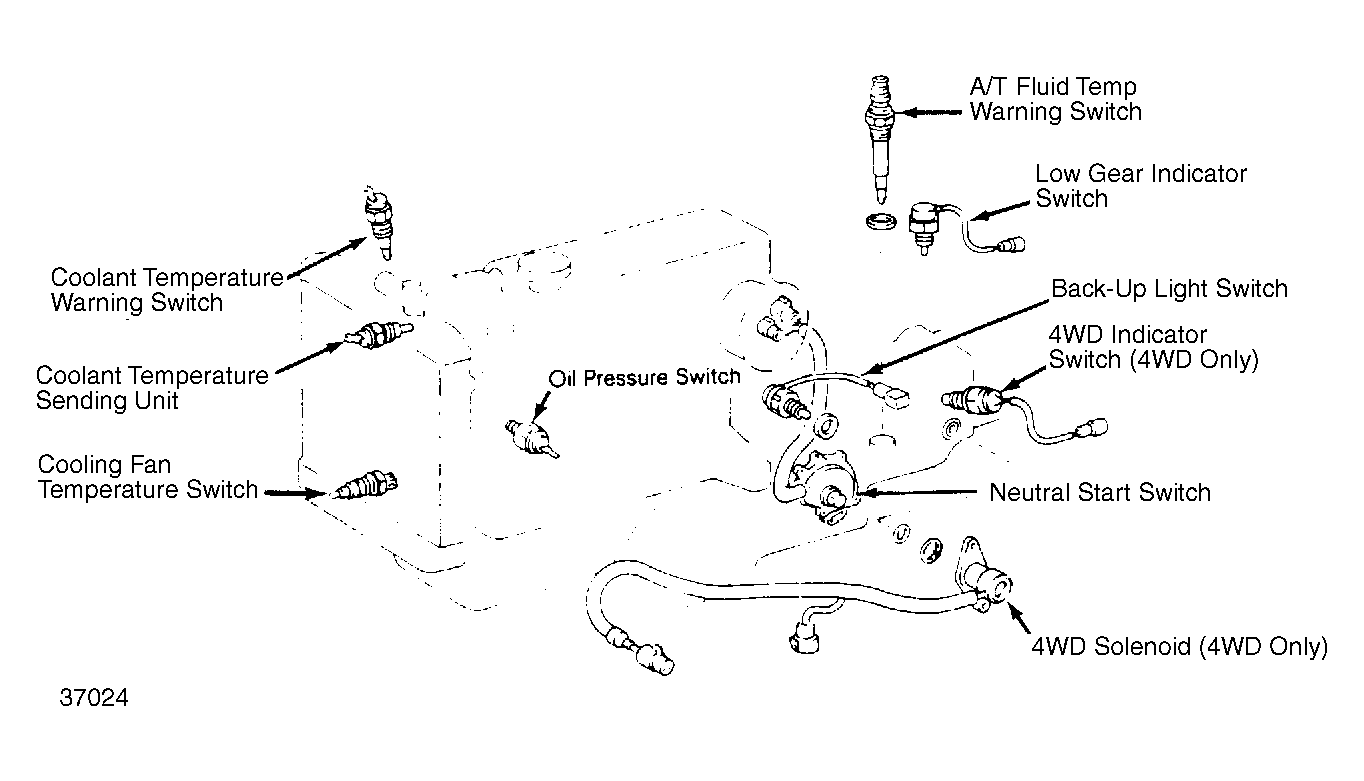 A/T Fluid Temp
Warning Switch

Low Gear Indicator
Switch

Coolant Temperature
Warning Switch

Back-Up Light Switch

4WD Indicator
Switch (4WD Only)

Coolant Temperature
Sending Unit

Oil Pressure Switch

Cooling Fan
Temperature Switch

Neutral Start Switch

4WD Solenoid (4WD Only)

37024