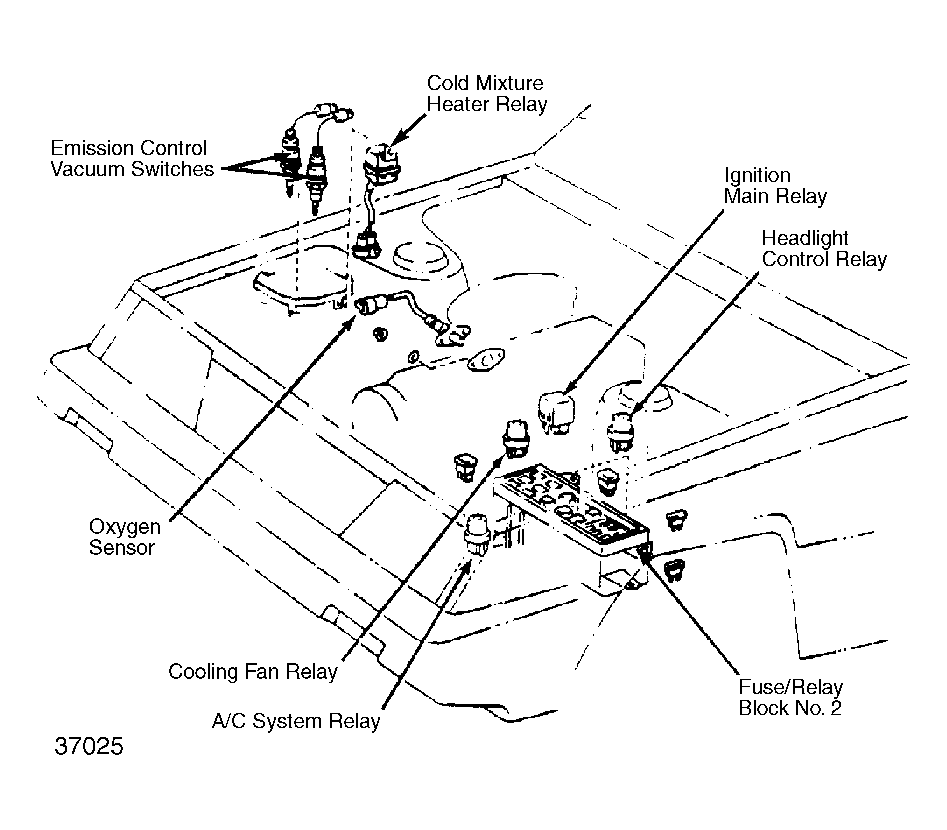 Cold Mixture Heater Relay

Emission Control Vacuum Switches

Ignition Main Relay

Headlight Control Relay

Oxygen Sensor

Cooling Fan Relay

A/C System Relay

Fuse/Relay Block No. 2

37025