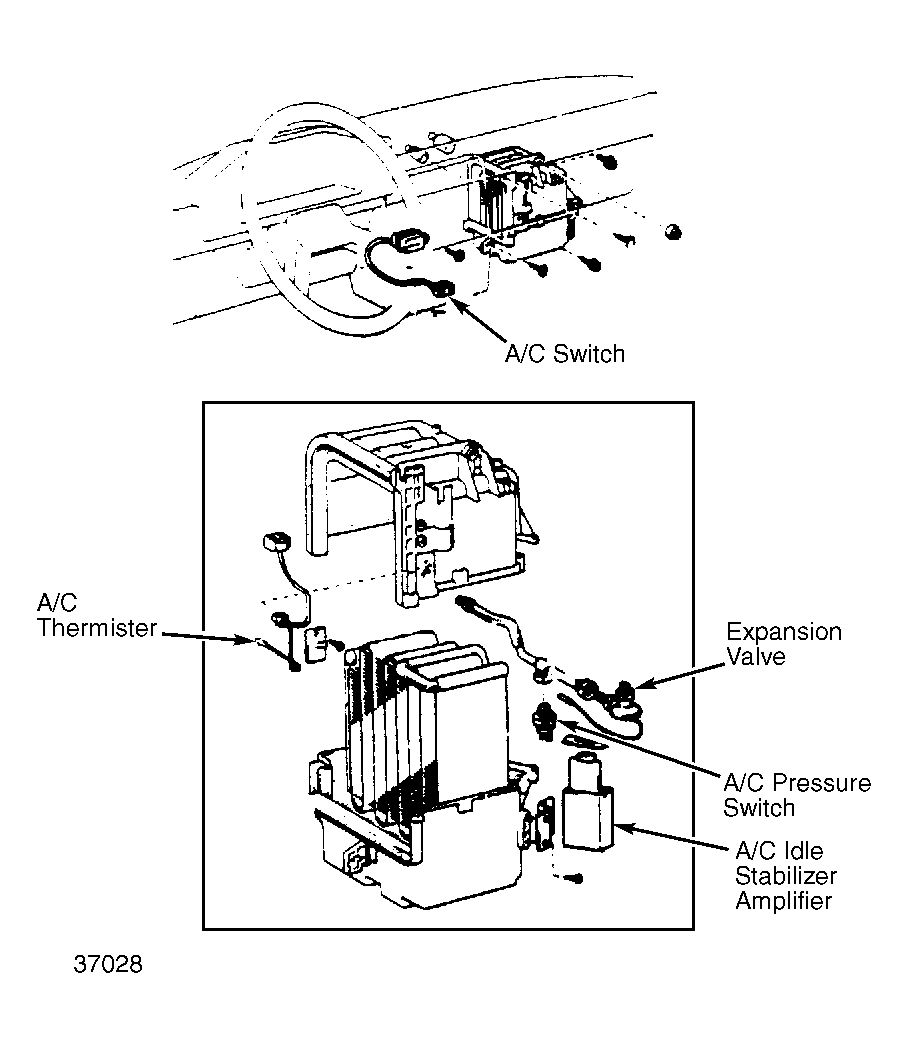 A/C Switch

A/C Thermister

Expansion Valve

A/C Pressure Switch

A/C Idle Stabilizer Amplifier

37028