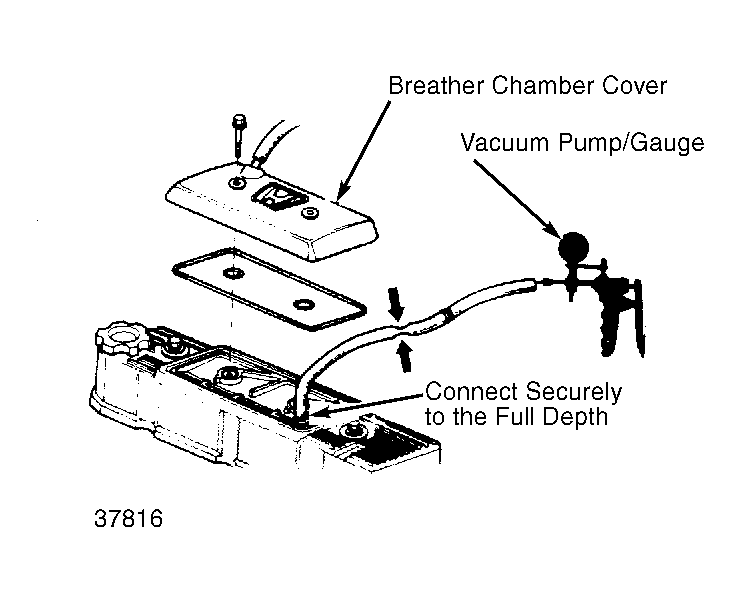 Breather Chamber Cover

Vacuum Pump/Gauge

Connect Securely to the Full Depth

37816