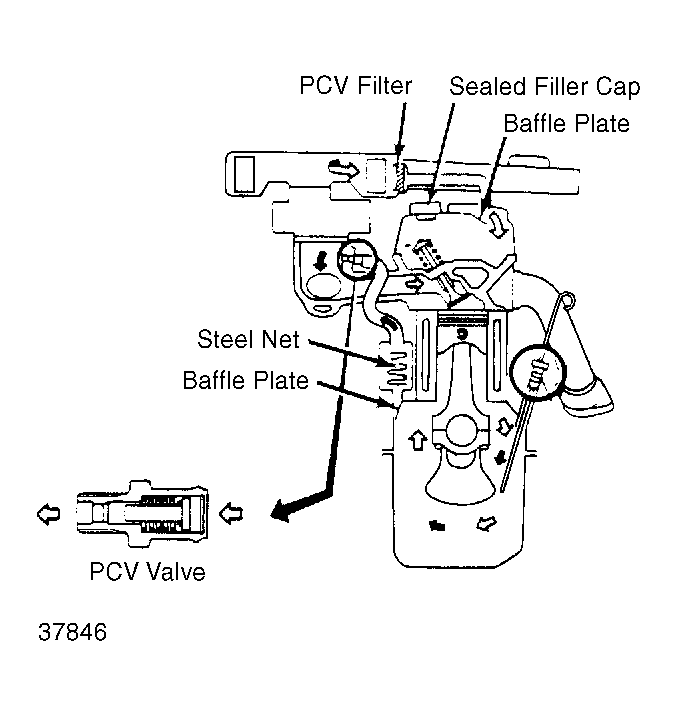 PCV Filter
Sealed Filler Cap
Baffle Plate
Steel Net
Baffle Plate
PCV Valve
37846