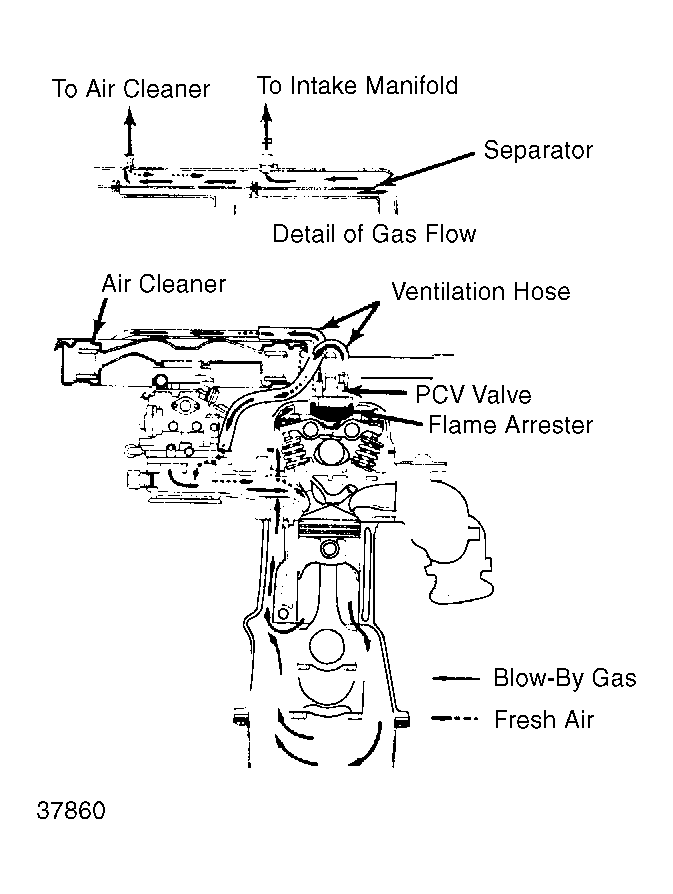 To Air Cleaner
To Intake Manifold
Separator
Detail of Gas Flow
Air Cleaner
Ventilation Hose
PCV Valve
Flame Arrester
Blow-By Gas
Fresh Air
37860