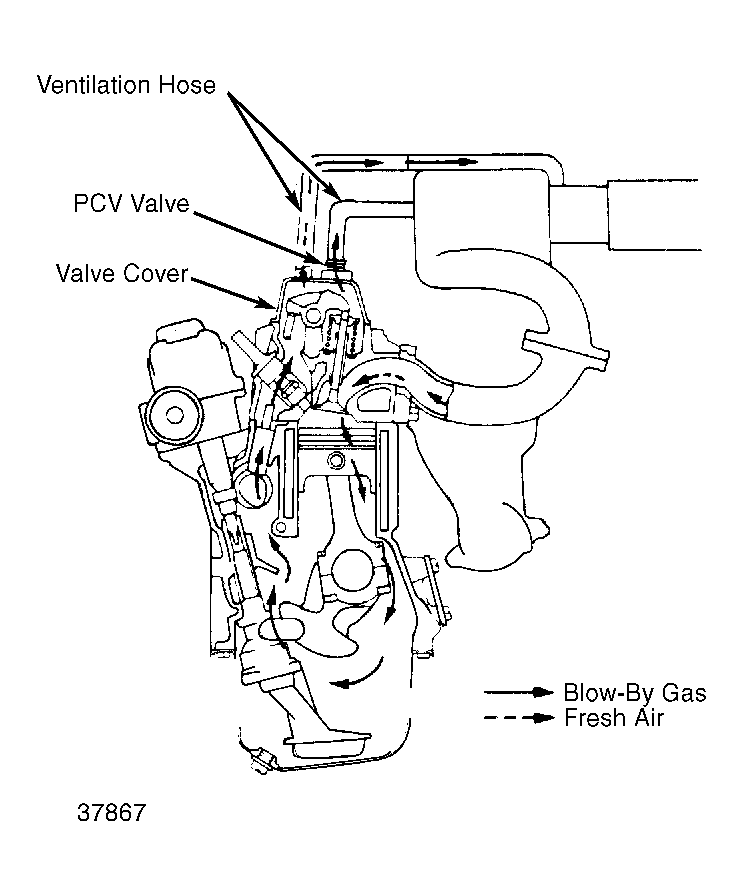 Ventilation Hose

PCV Valve

Valve Cover

Blow-By Gas
Fresh Air

37867