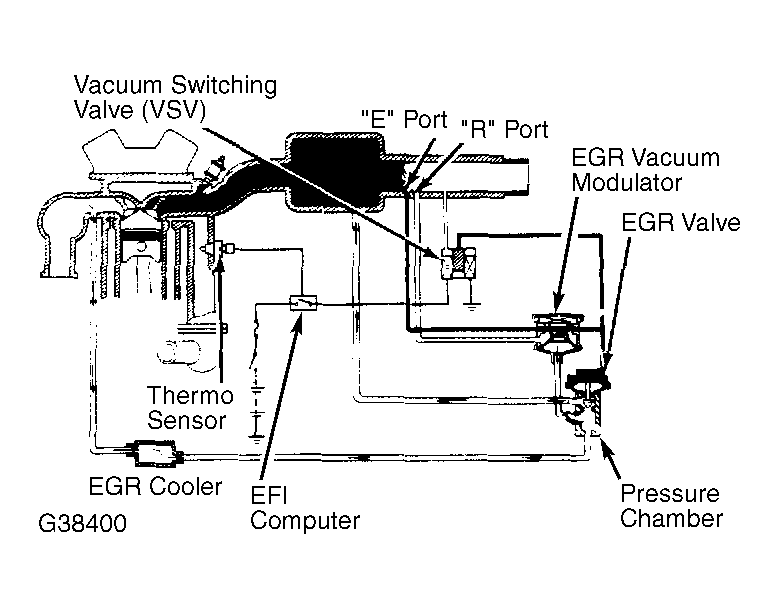 Vacuum Switching Valve (VSV)

"E" Port

"R" Port

EGR Vacuum Modulator

EGR Valve

Thermo Sensor

EGR Cooler

EFI Computer

Pressure Chamber

G38400