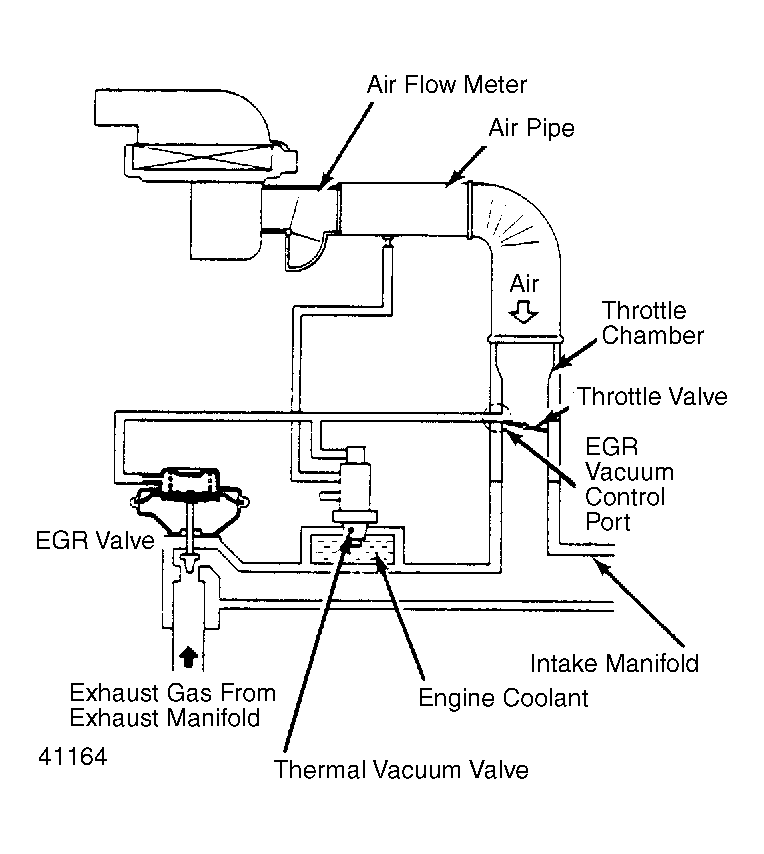 Air Flow Meter

Air Pipe

Air

Throttle Chamber

Throttle Valve

EGR Vacuum Control Port

EGR Valve

Intake Manifold

Exhaust Gas From Exhaust Manifold

Engine Coolant

41164

Thermal Vacuum Valve