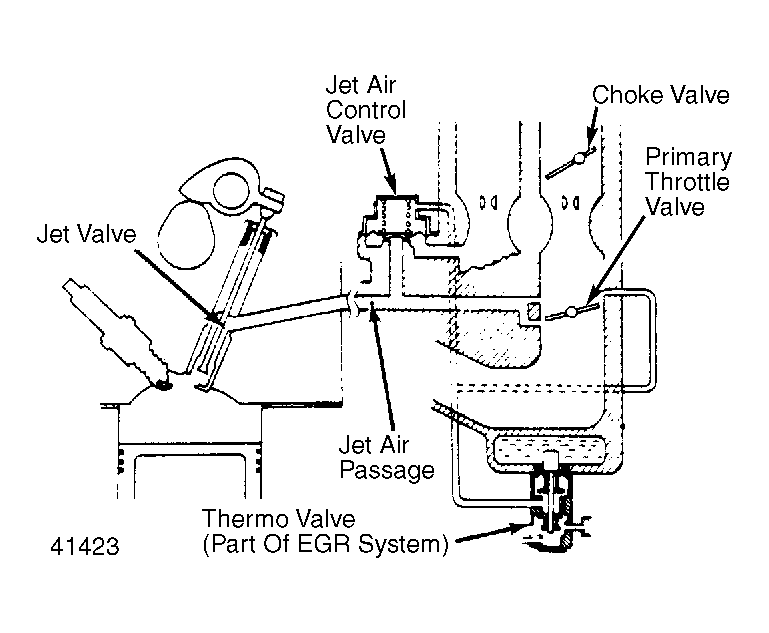 Jet Air Control Valve

Choke Valve

Primary Throttle Valve

Jet Valve

Jet Air Passage

Thermo Valve (Part Of EGR System)

41423