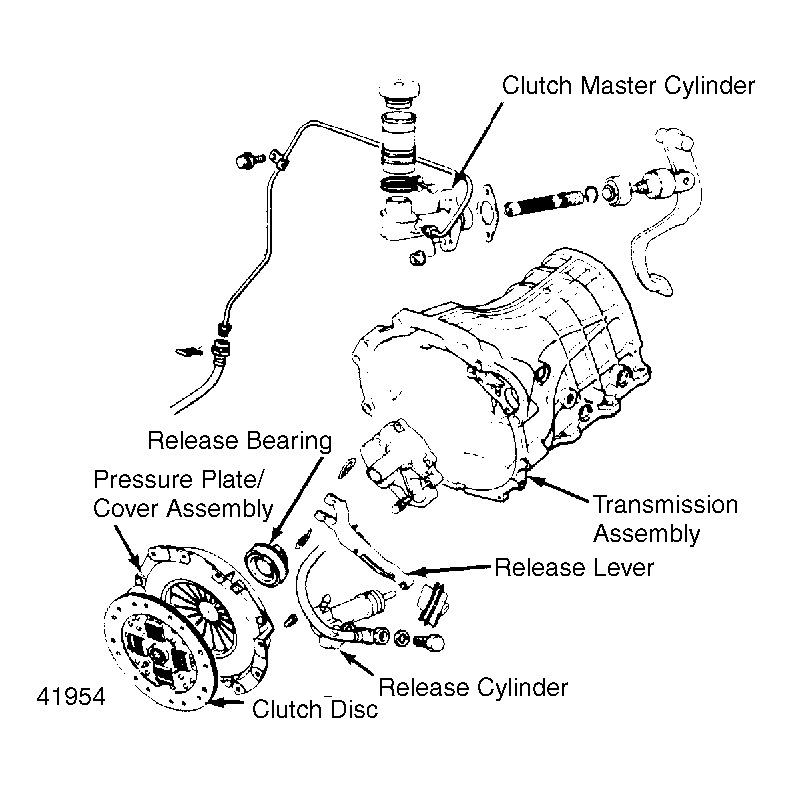 Clutch Master Cylinder

Release Bearing

Pressure Plate/
Cover Assembly

Transmission
Assembly

Release Lever

Release Cylinder

41954

Clutch Disc