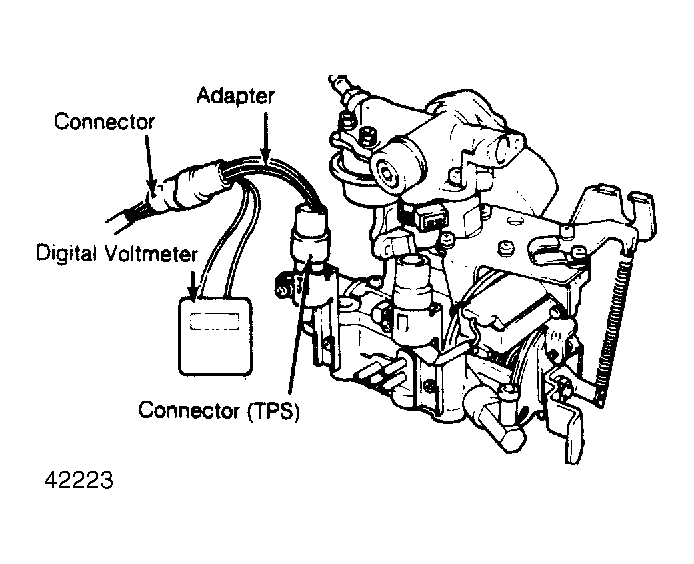 Adapter
Connector
Digital Voltmeter
Connector (TPS)
42223