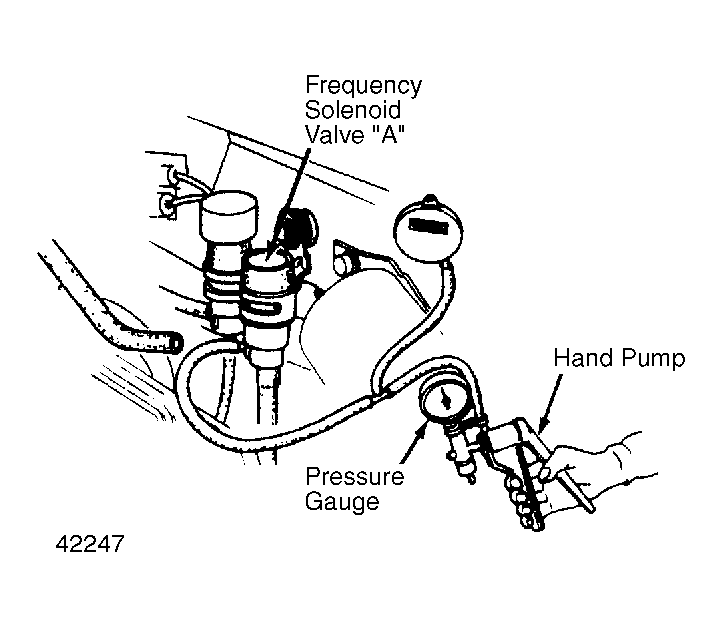 Frequency Solenoid Valve "A"

Hand Pump

Pressure Gauge

42247