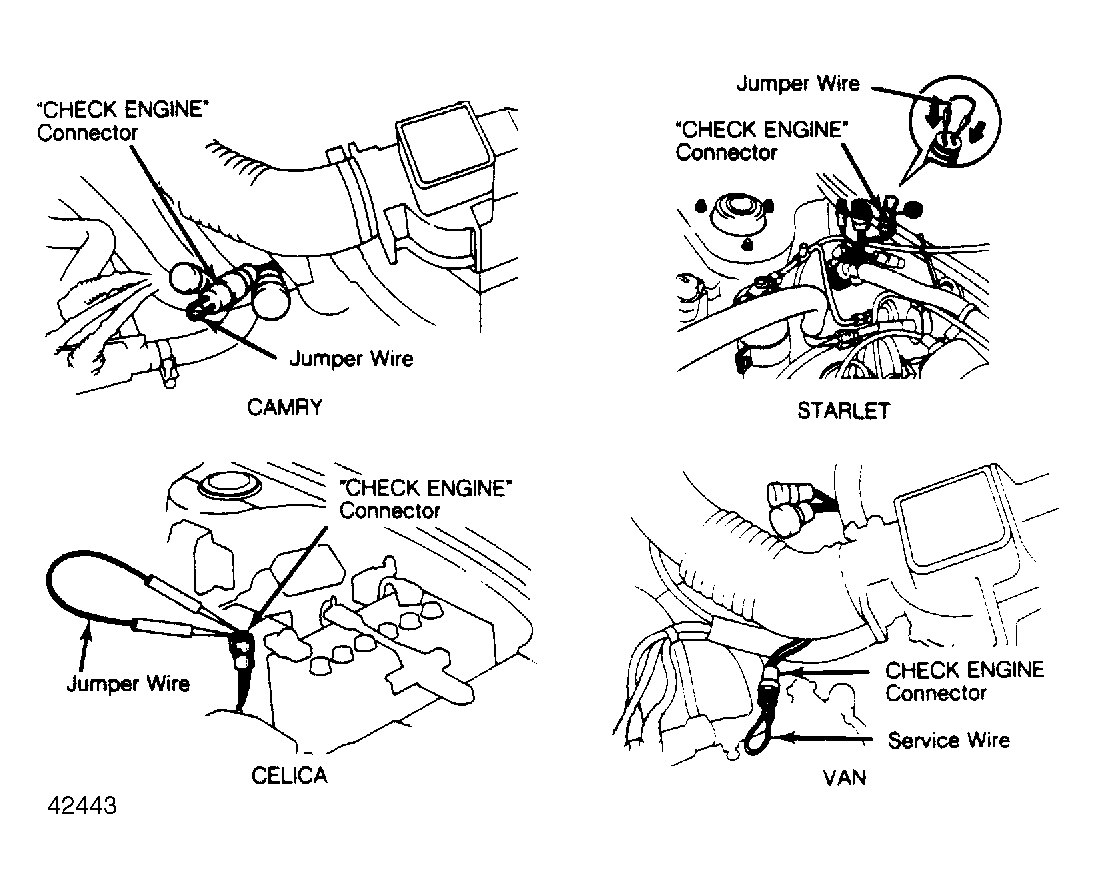 "CHECK ENGINE" Connector

Jumper Wire

CAMRY

Jumper Wire

"CHECK ENGINE" Connector

STARLET

"CHECK ENGINE" Connector

Jumper Wire

CELICA

CHECK ENGINE Connector

Service Wire

VAN

42443