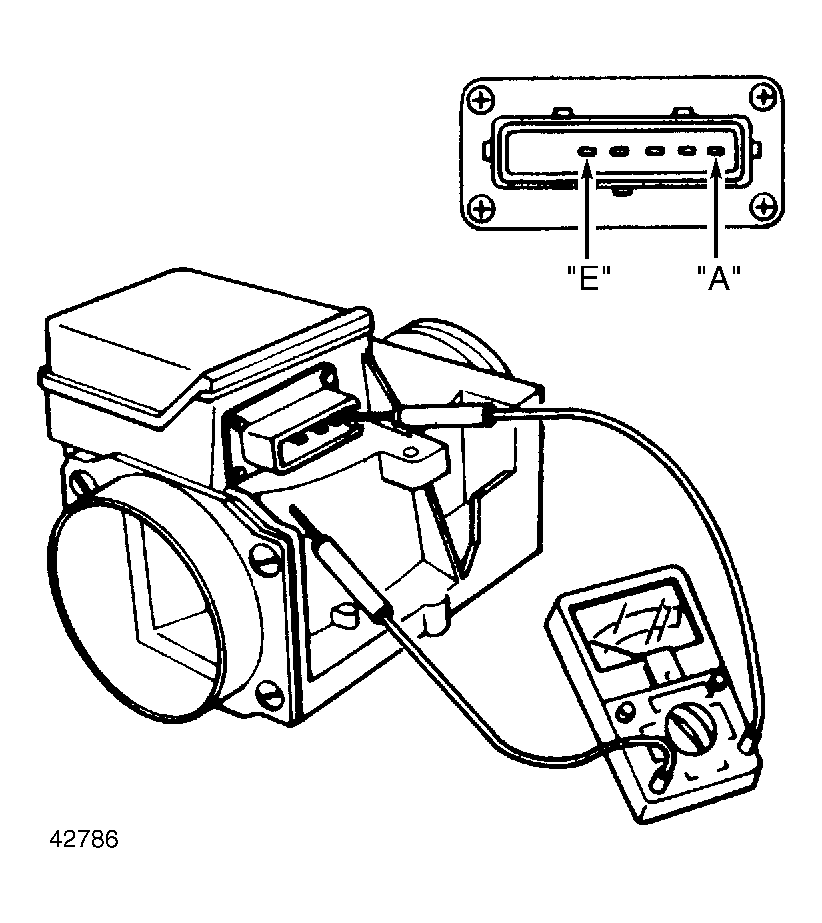 "E"
"A"

42786