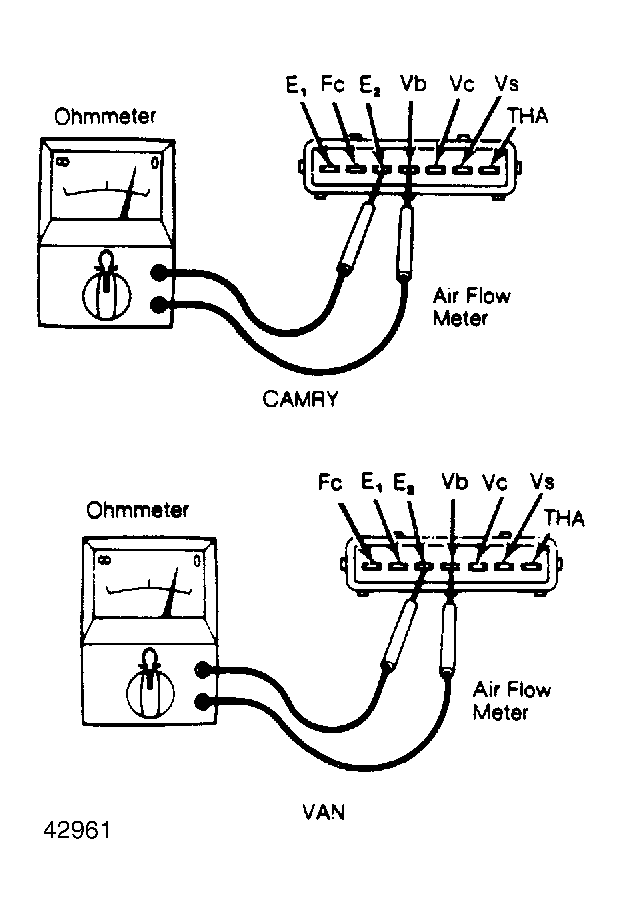 Ohmmeter

$\infty$ 0

$E_1$ Fc $E_2$ Vb Vc Vs THA

Air Flow Meter

CAMRY

Ohmmeter

$\infty$ 0

Fc $E_1$ $E_2$ Vb Vc Vs THA

Air Flow Meter

VAN

42961