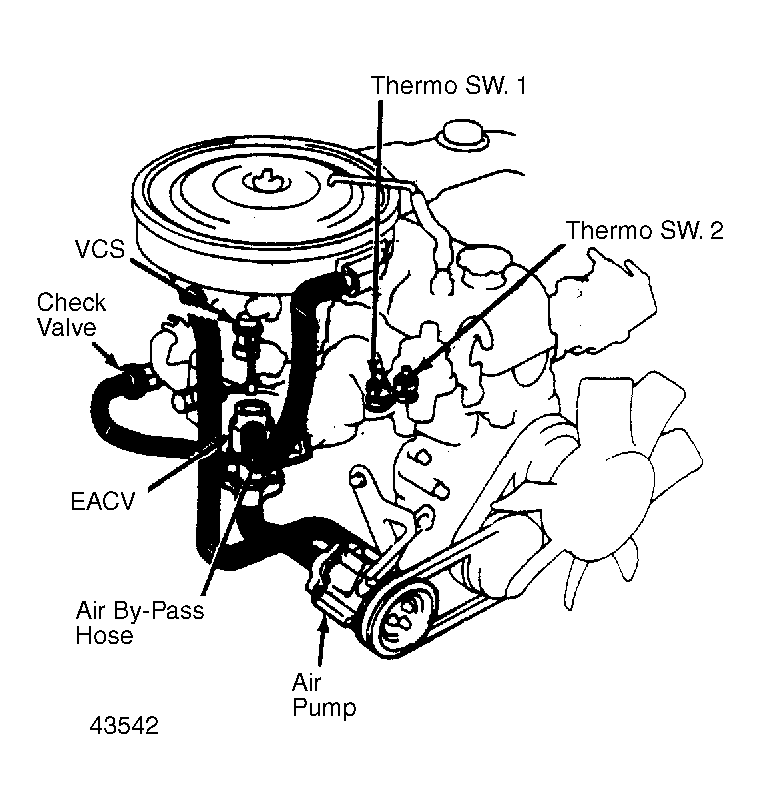 Thermo SW. 1

Thermo SW. 2

VCS

Check Valve

EACV

Air By-Pass Hose

Air Pump

43542