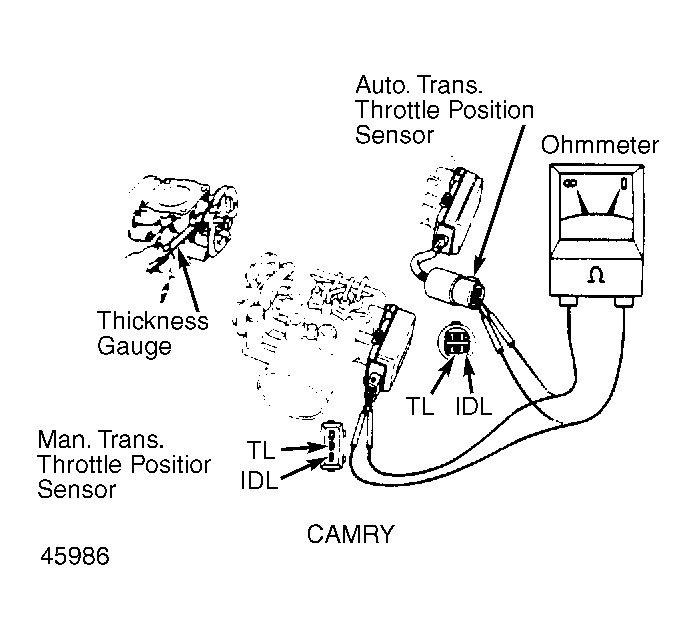 Auto. Trans. Throttle Position Sensor

Ohmmeter

$\infty$ 0

$\Omega$

Thickness Gauge

TL IDL

Man. Trans. Throttle Positior Sensor

TL

IDL

CAMRY

45986