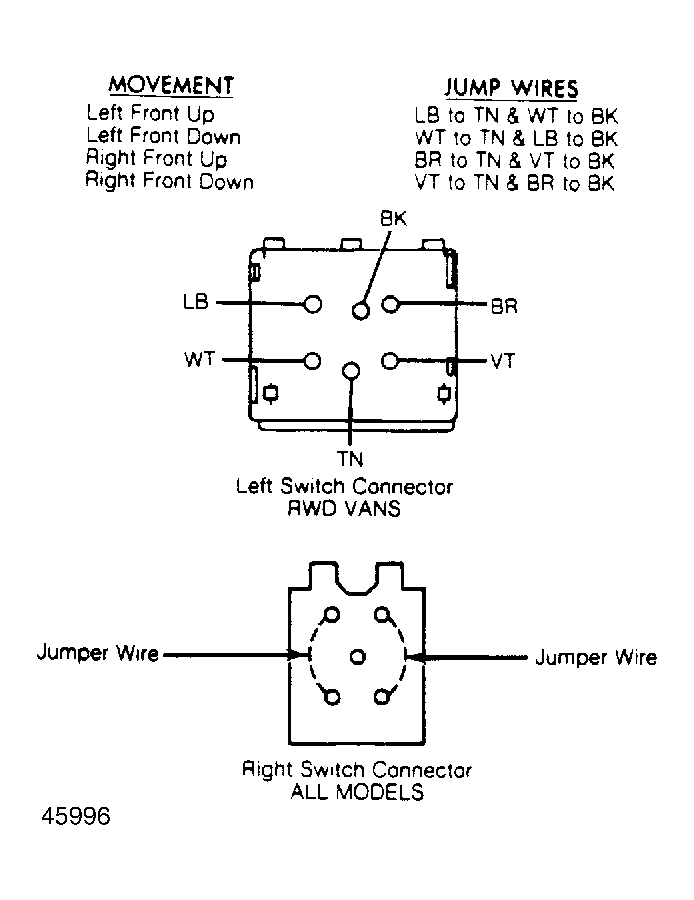 | MOVEMENT | JUMP WIRES |
|---|---|
| Left Front Up | LB to TN & WT to BK |
| Left Front Down | WT to TN & LB to BK |
| Right Front Up | BR to TN & VT to BK |
| Right Front Down | VT to TN & BR to BK |

BK

LB

BR

WT

VT

TN

Left Switch Connector
RWD VANS

Jumper Wire

Jumper Wire

Right Switch Connector
ALL MODELS

45996