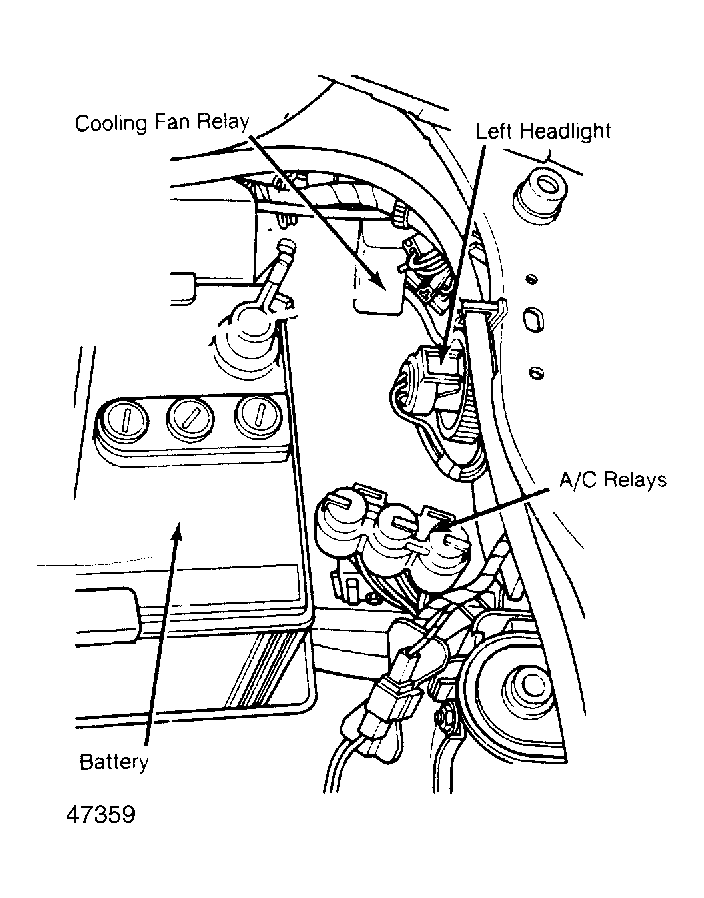 Cooling Fan Relay

Left Headlight

A/C Relays

Battery

47359