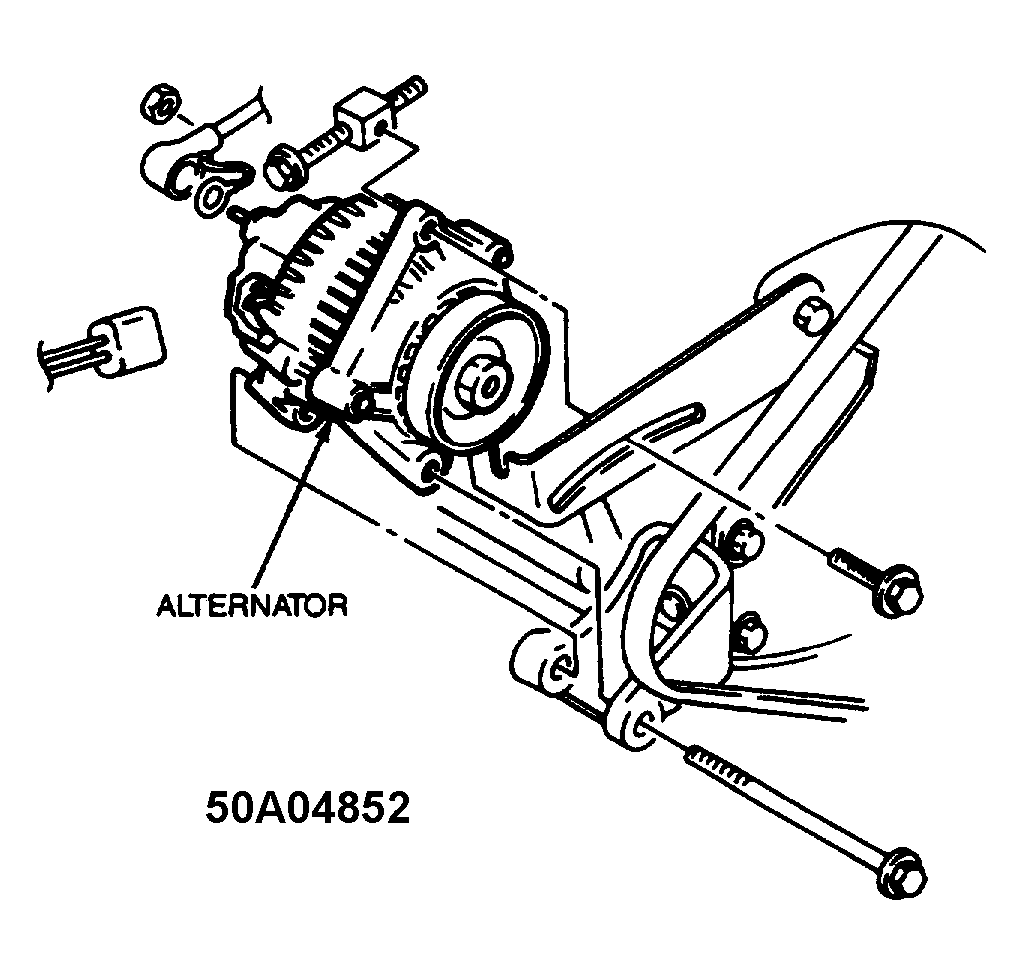 ALTERNATOR

50A04852