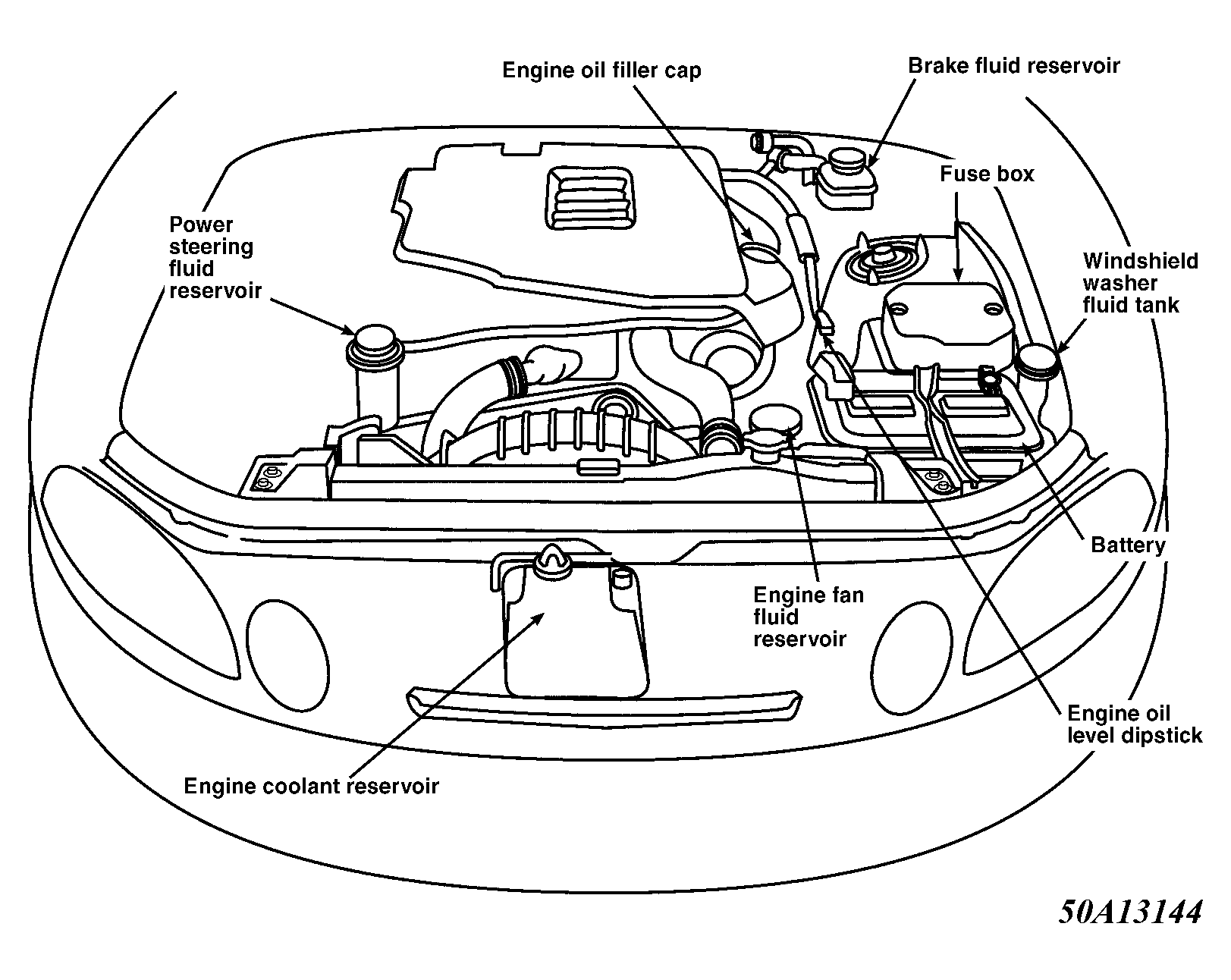 Engine oil filler cap

Brake fluid reservoir

Fuse box

Power steering fluid reservoir

Windshield washer fluid tank

Battery

Engine fan fluid reservoir

Engine oil level dipstick

Engine coolant reservoir

50A13144