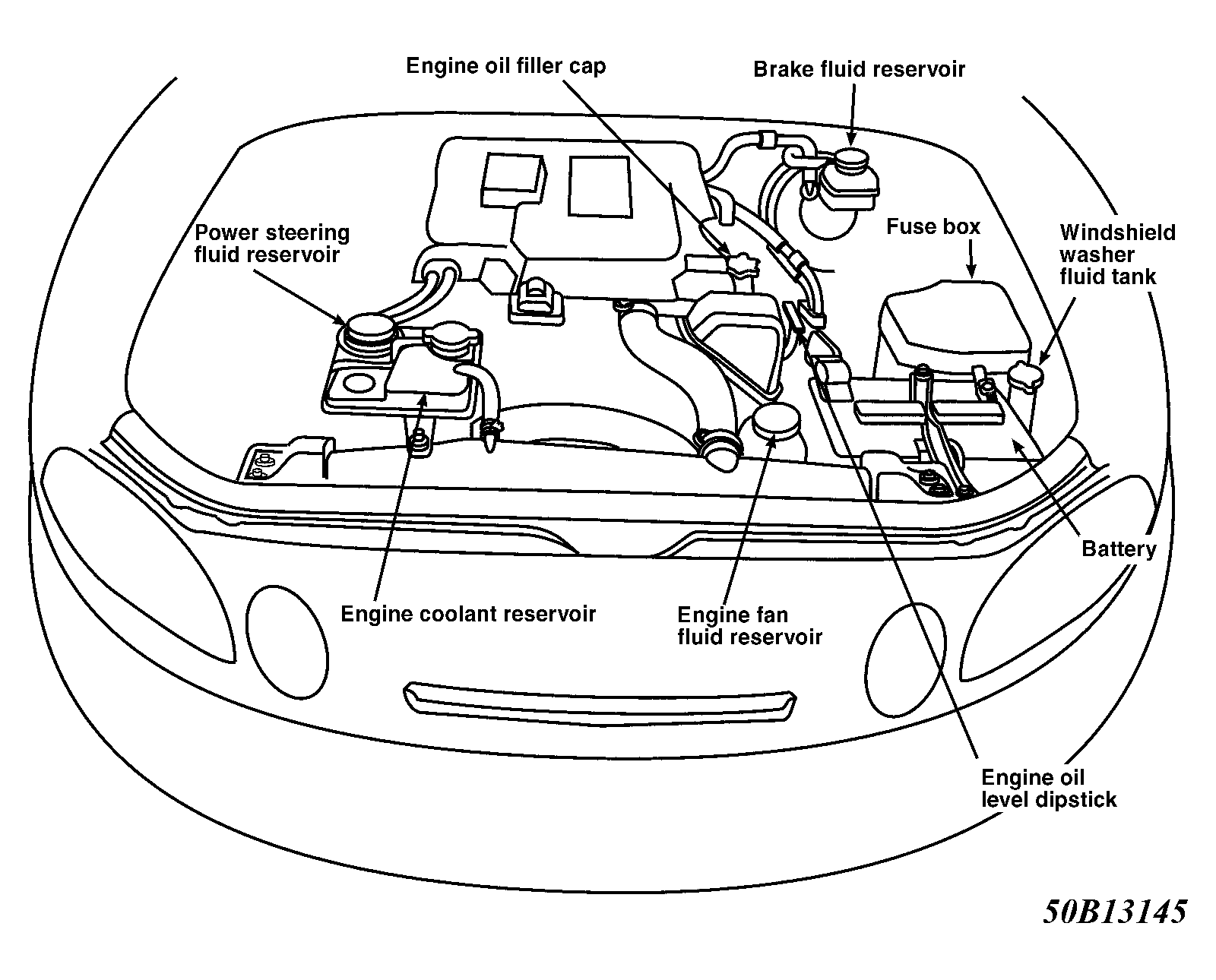 Engine oil filler cap

Brake fluid reservoir

Power steering fluid reservoir

Fuse box

Windshield washer fluid tank

Battery

Engine coolant reservoir

Engine fan fluid reservoir

Engine oil level dipstick

50B13145