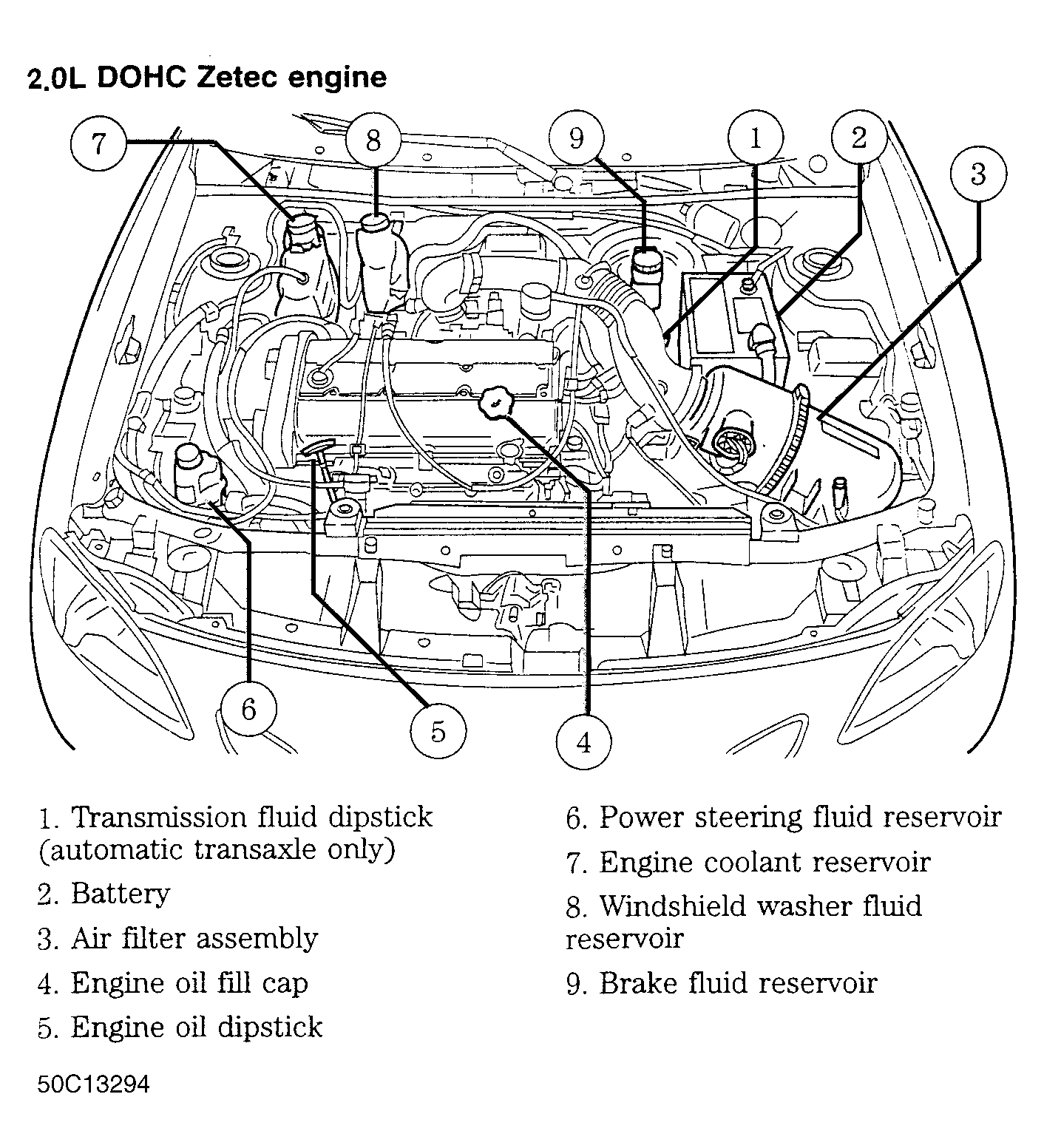 2.0L DOHC Zetec engine

7

8

9

1

2

3

6

5

4

1. Transmission fluid dipstick (automatic transaxle only)

2. Battery

3. Air filter assembly

4. Engine oil fill cap

5. Engine oil dipstick

6. Power steering fluid reservoir

7. Engine coolant reservoir

8. Windshield washer fluid reservoir

9. Brake fluid reservoir

50C13294