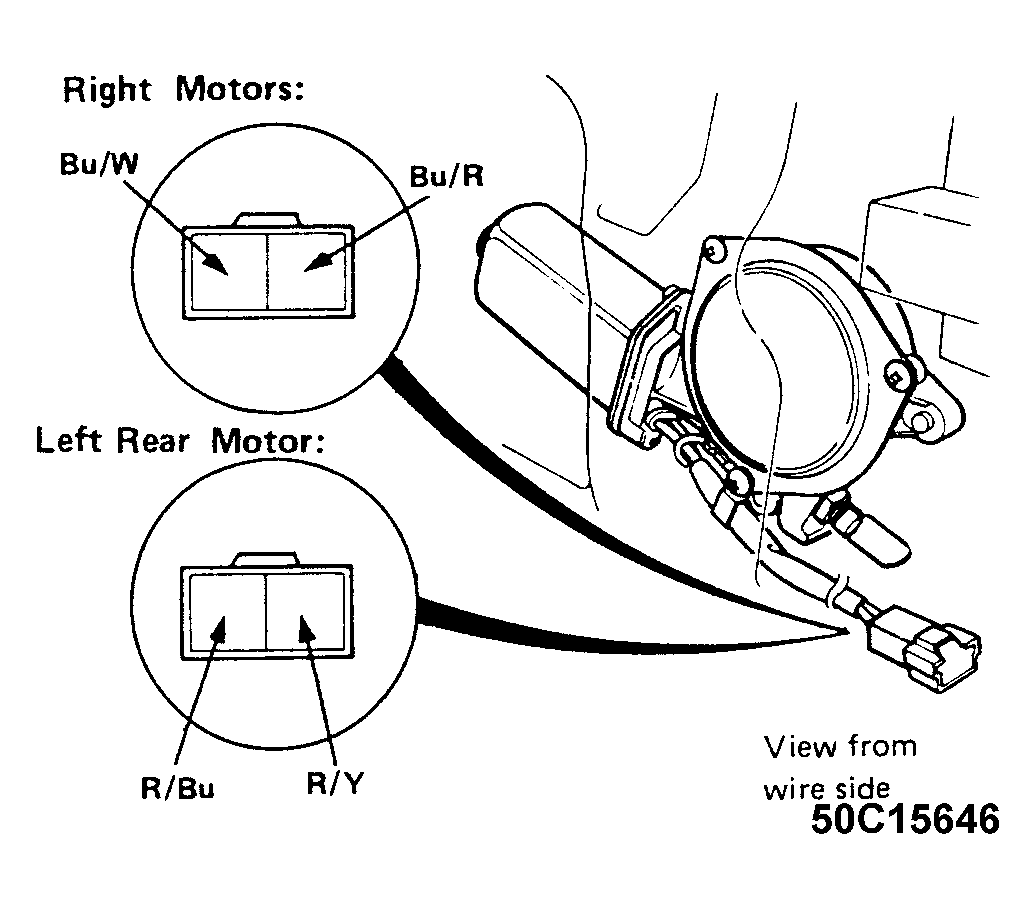 Right Motors:

Bu/W

Bu/R

Left Rear Motor:

R/Bu

R/Y

View from wire side

50C15646