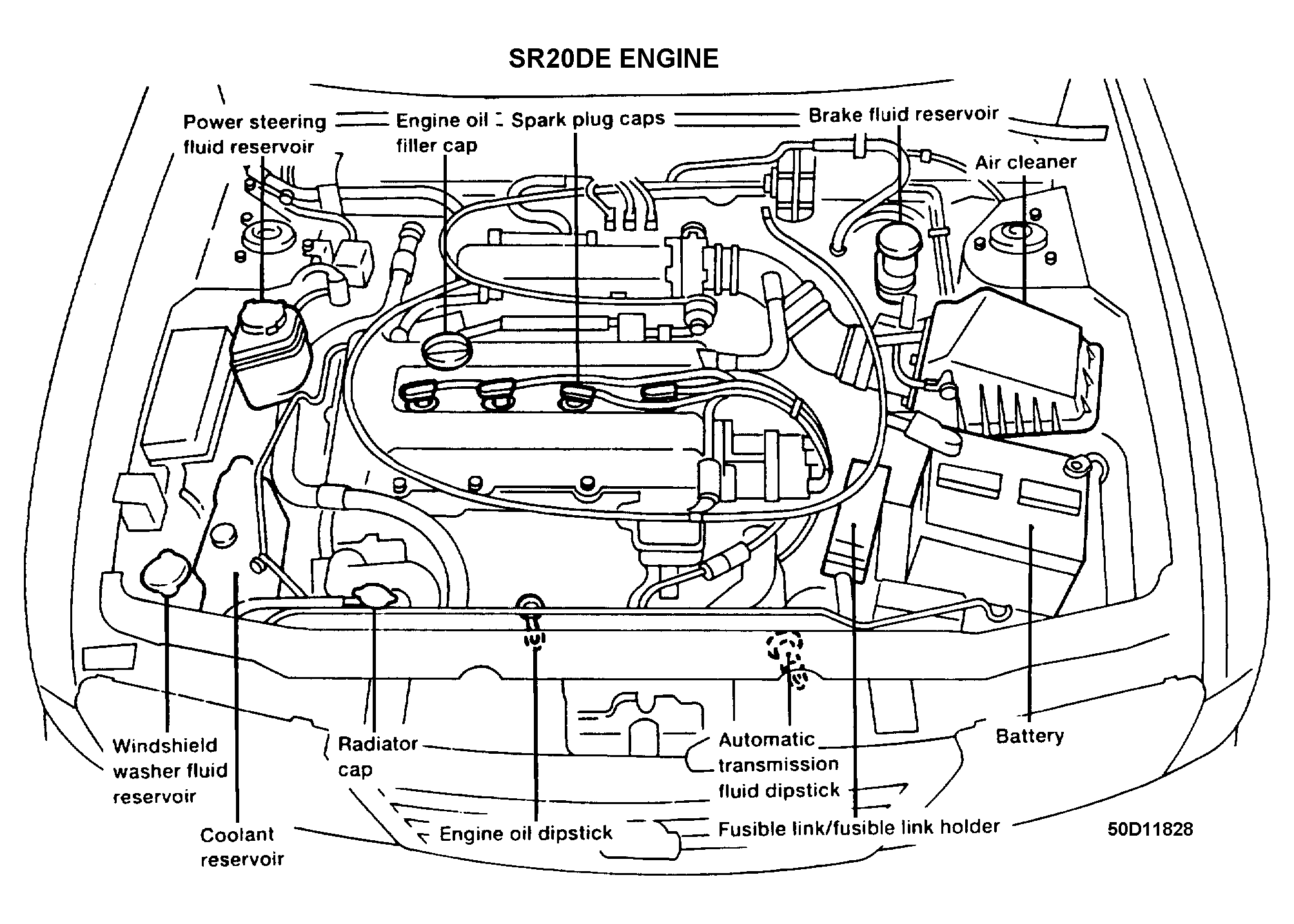 SR20DE ENGINE

Power steering fluid reservoir

Engine oil filler cap

Spark plug caps

Brake fluid reservoir

Air cleaner

Windshield washer fluid reservoir

Coolant reservoir

Radiator cap

Engine oil dipstick

Automatic transmission fluid dipstick

Fusible link/fusible link holder

Battery

50D11828